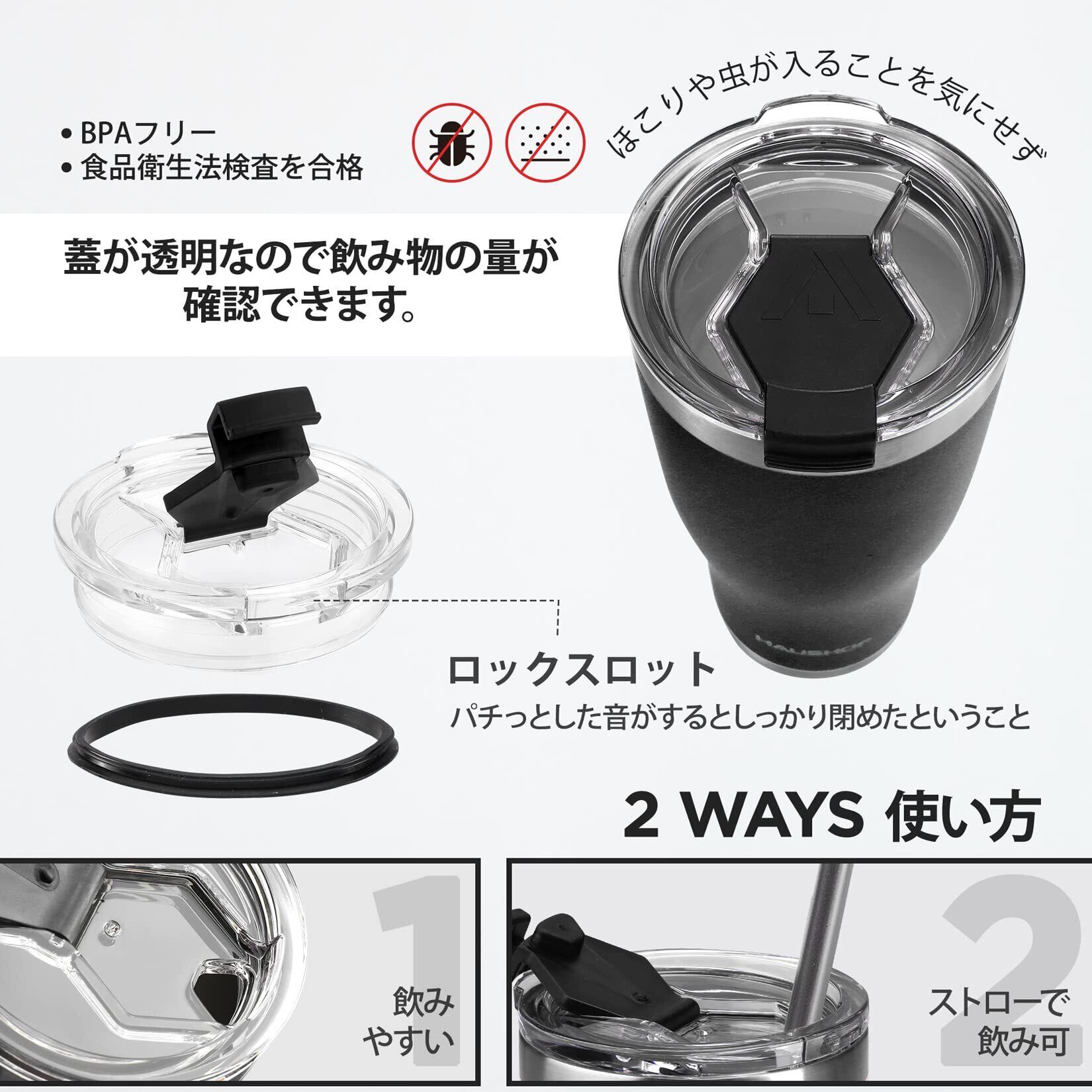 • BPAフリー
• 食品衛生法検査を合格

ほこりや虫が入ることを気にせず

蓋が透明なので飲み物の量が確認できます。

HAUSHOF

ロックスロット
パチっとした音がするとしっかり閉めたということ

2 WAYS 使い方

1
飲みやすい

2
ストローで飲み可