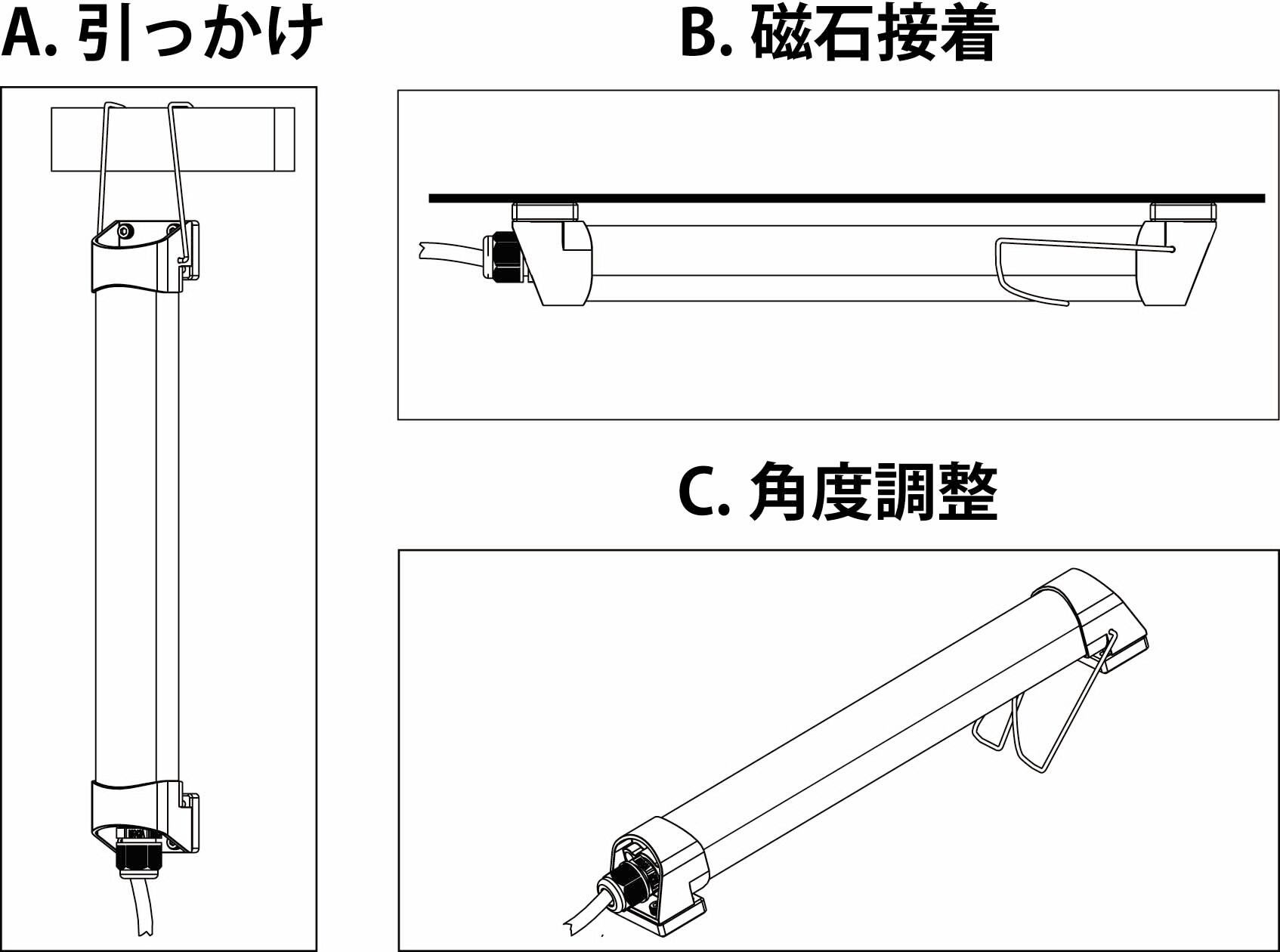 A. 引っかけ

B. 磁石接着

C. 角度調整