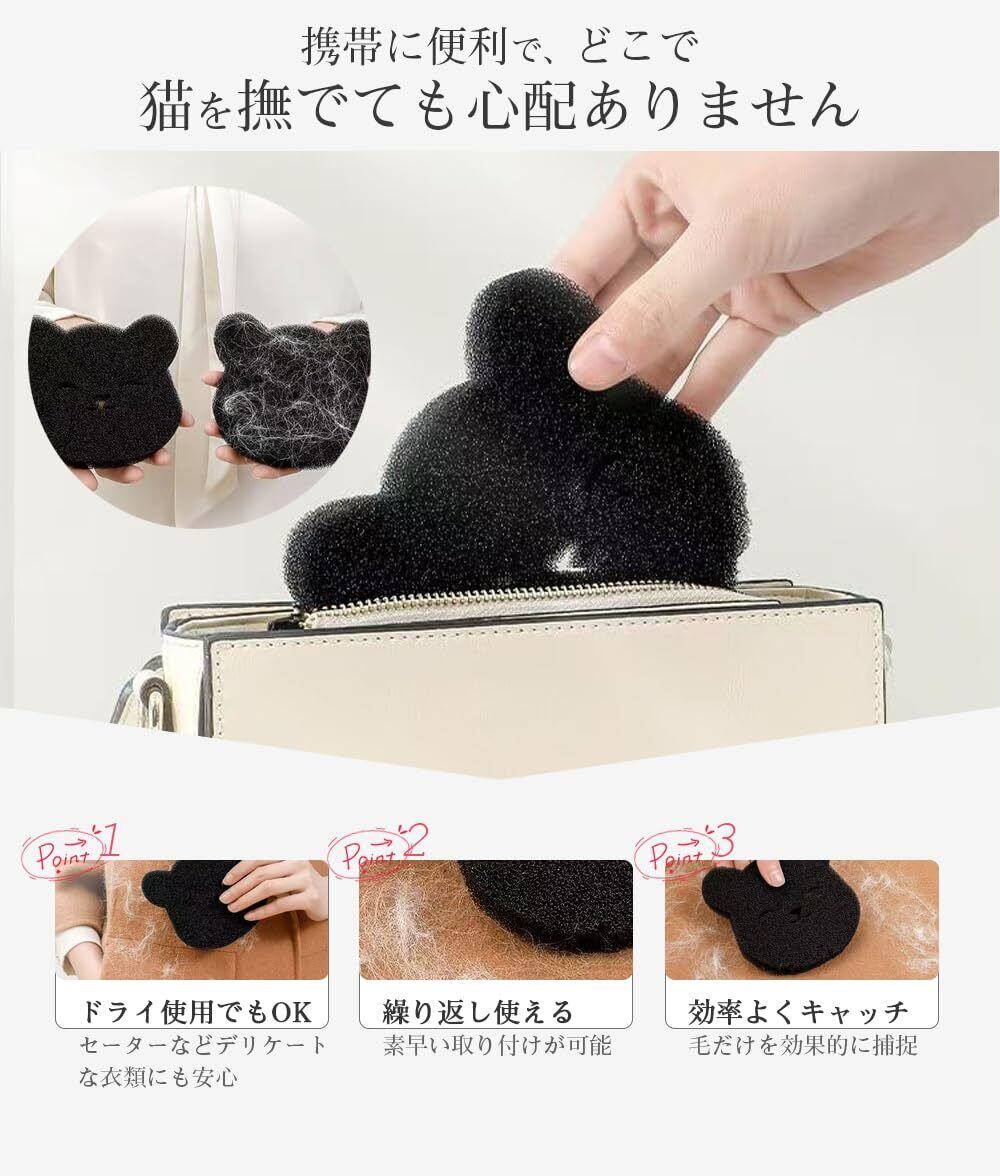 携帯に便利で、どこで
猫を撫でても心配ありません

Point 1
ドライ使用でもOK
セーターなどデリケートな衣類にも安心

Point 2
繰り返し使える
素早い取り付けが可能

Point 3
効率よくキャッチ
毛だけを効果的に捕捉