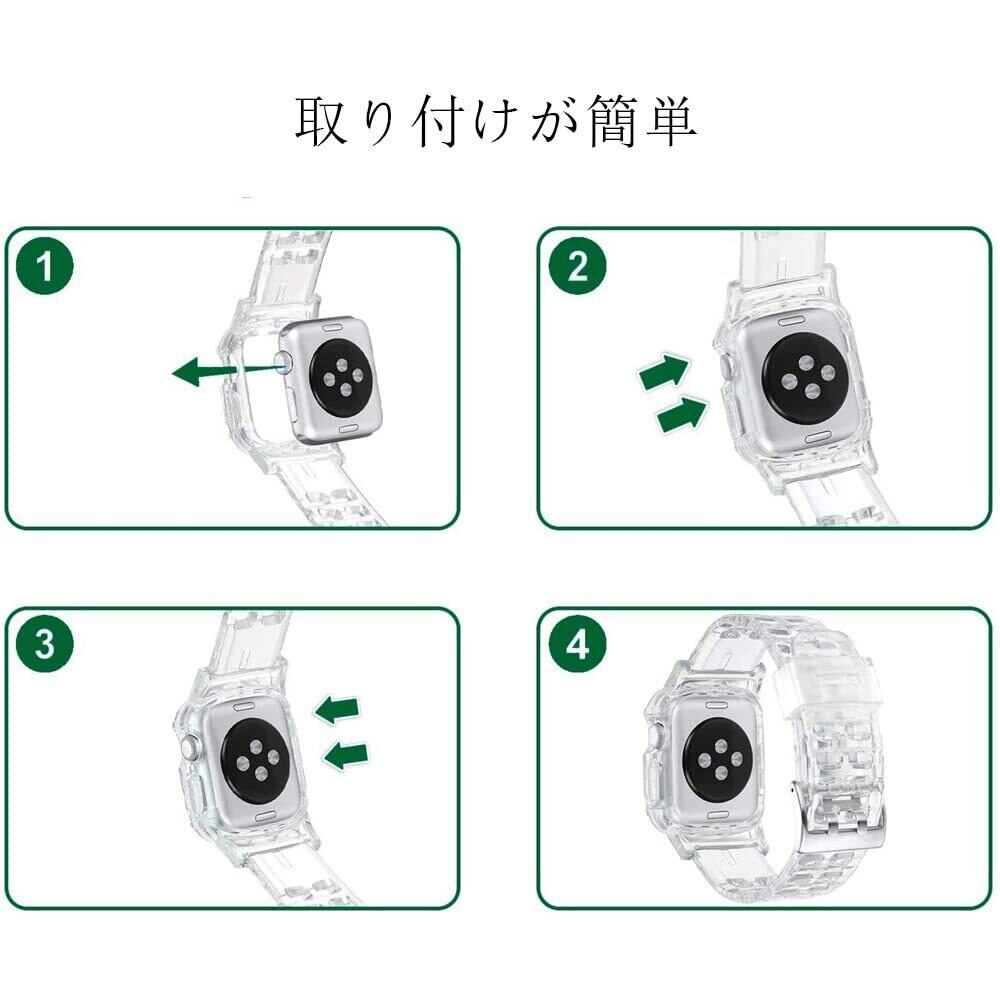 取り付けが簡単

1

2

3

4