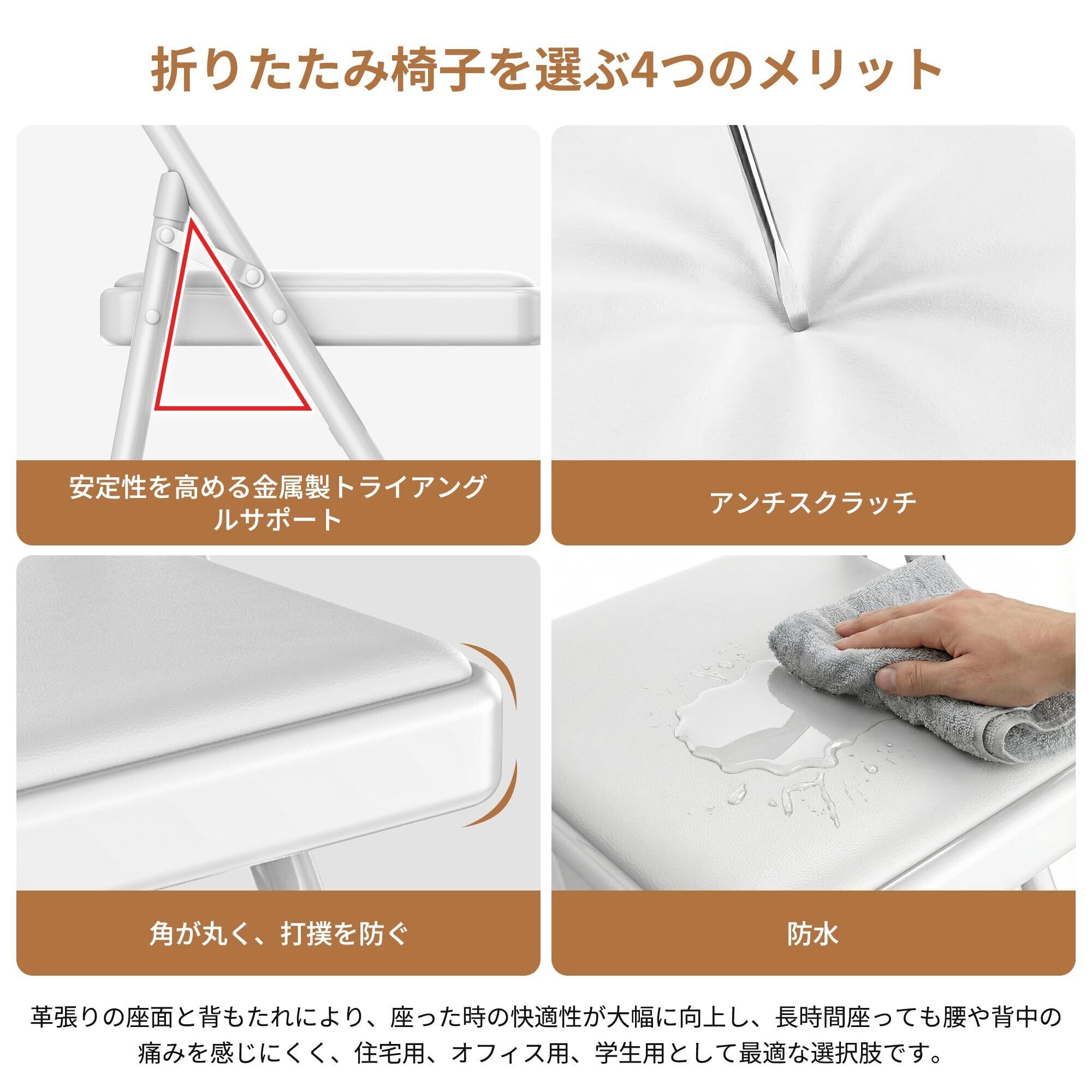 折りたたみ椅子を選ぶ4つのメリット

安定性を高める金属製トライアングルサポート

アンチスクラッチ

角が丸く、打撲を防ぐ

防水

革張りの座面と背もたれにより、座った時の快適性が大幅に向上し、長時間座っても腰や背中の痛みを感じにくく、住宅用、オフィス用、学生用として最適な選択肢です。