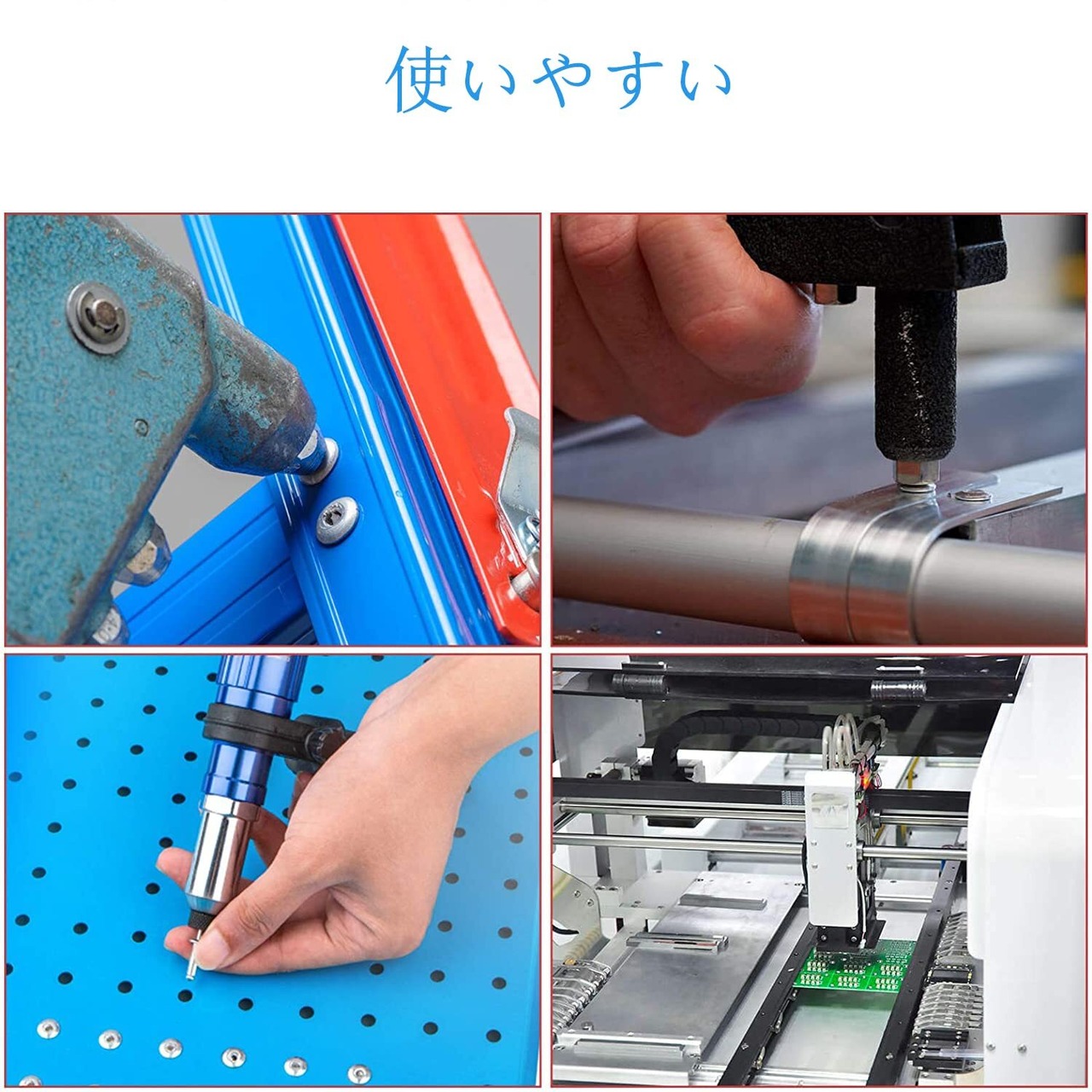 使いやすい