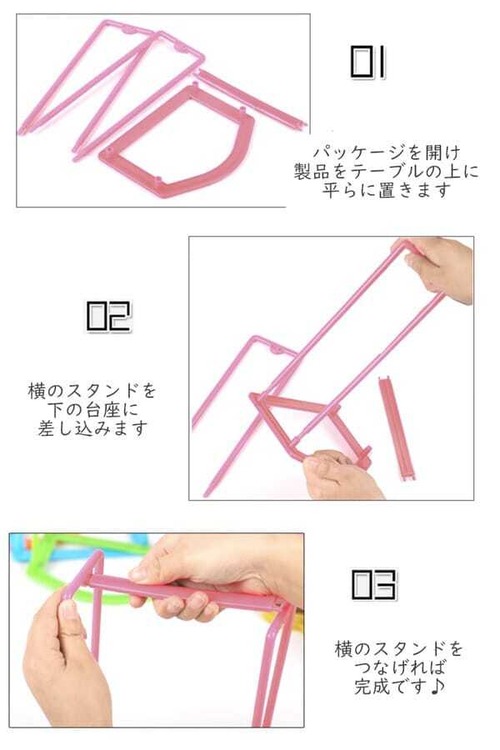 01

パッケージを開け
製品をテーブルの上に
平らに置きます

02

横のスタンドを
下の台座に
差し込みます

03

横のスタンドを
つなげれば
完成です♪