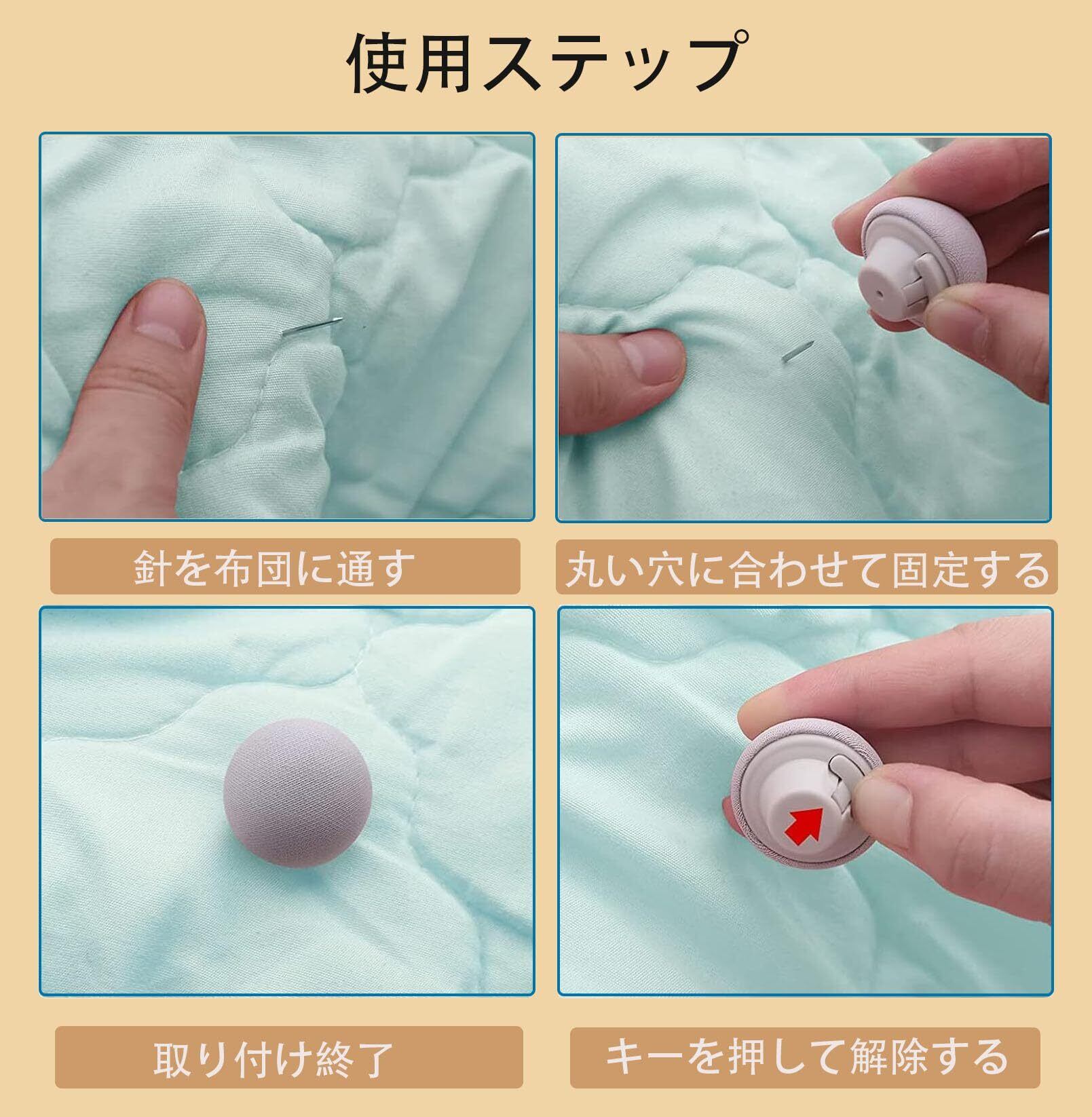 使用ステップ

針を布団に通す

丸い穴に合わせて固定する

取り付け終了

キーを押して解除する