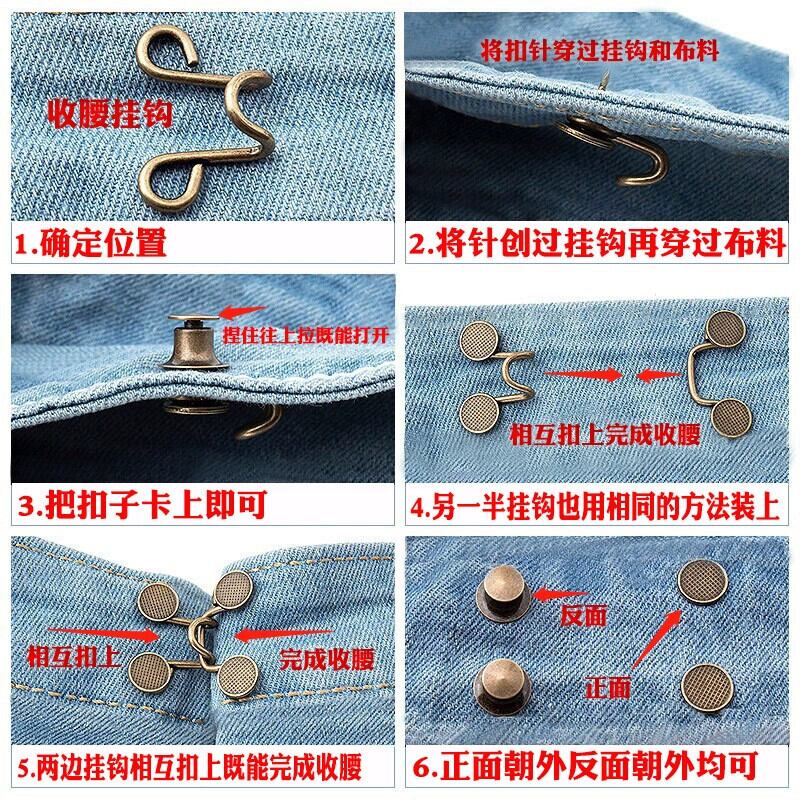 收腰挂钩

1.确定位置

将扣针穿过挂钩和布料

2.将针创过挂钩再穿过布料

捏住往上拉既能打开

3.把扣子卡上即可

相互扣上完成收腰

4.另一半挂钩也用相同的方法装上

相互扣上

完成收腰

5.两边挂钩相互扣上既能完成收腰

反面

正面

6.正面朝外反面朝外均可