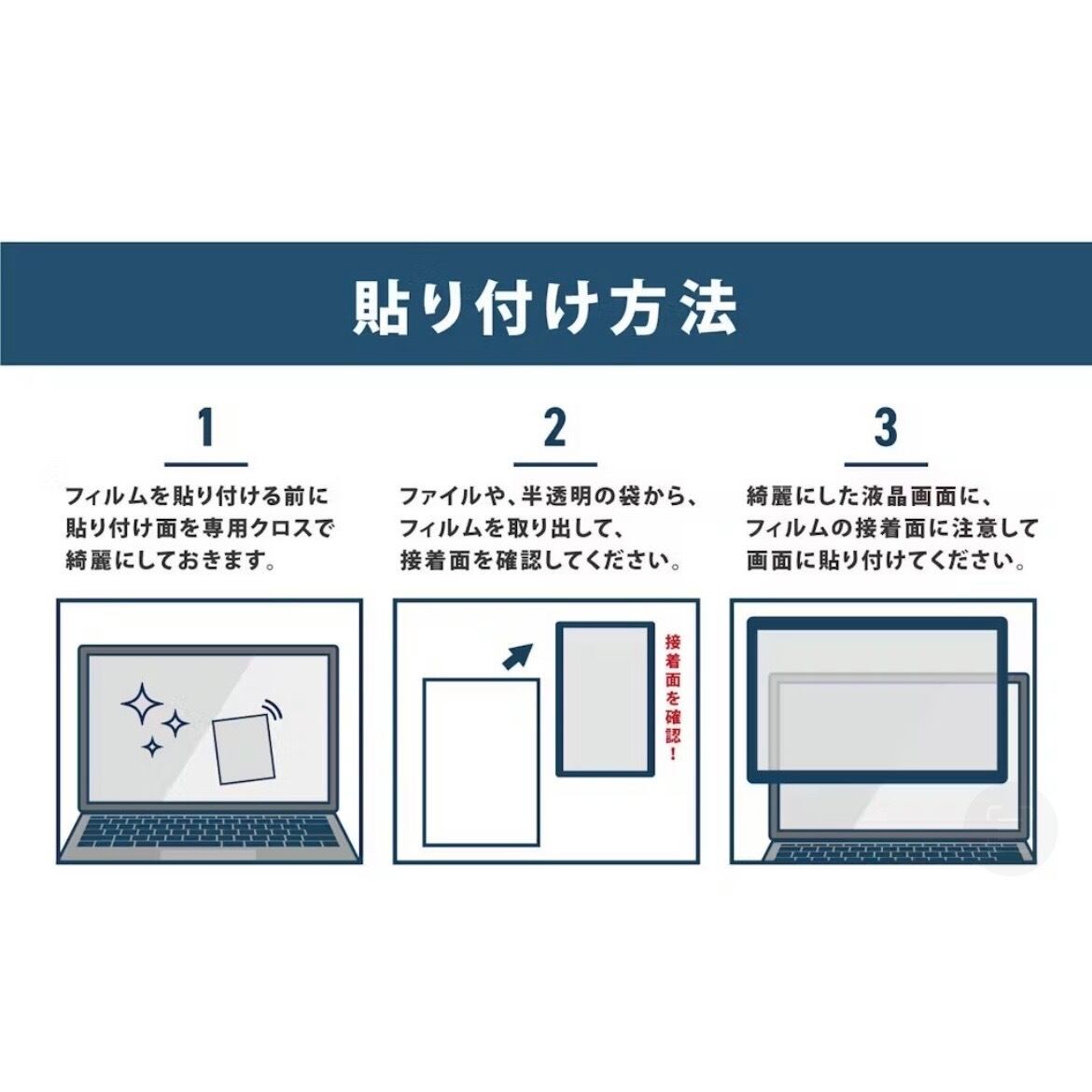 貼り付け方法

1

フィルムを貼り付ける前に貼り付け面を専用クロスで綺麗にしておきます。

2

ファイルや、半透明の袋から、フィルムを取り出して、接着面を確認してください。

接着面を確認!

3

綺麗にした液晶画面に、フィルムの接着面に注意して画面に貼り付けてください。