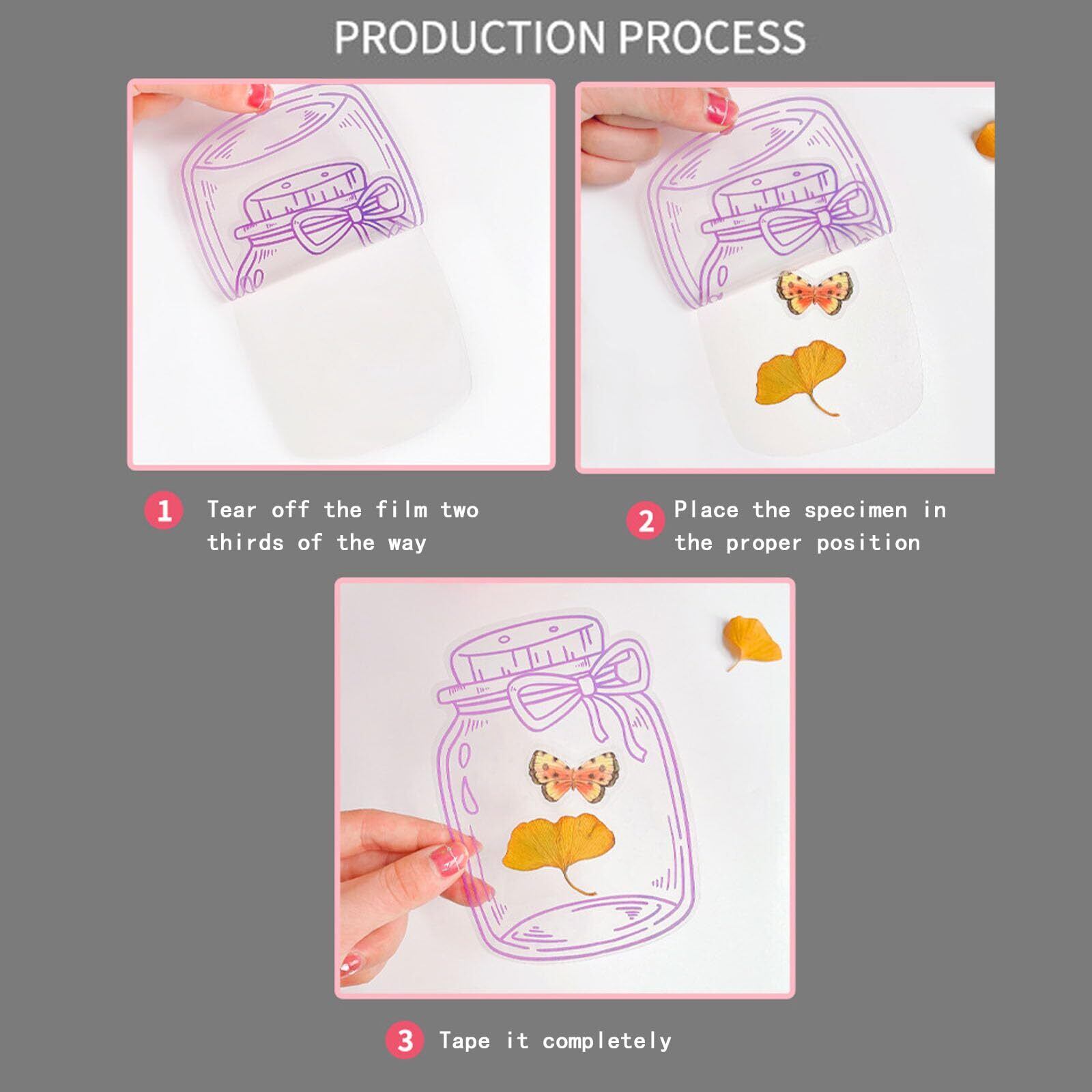 PRODUCTION PROCESS

1 Tear off the film two thirds of the way

2 Place the specimen in the proper position

3 Tape it completely