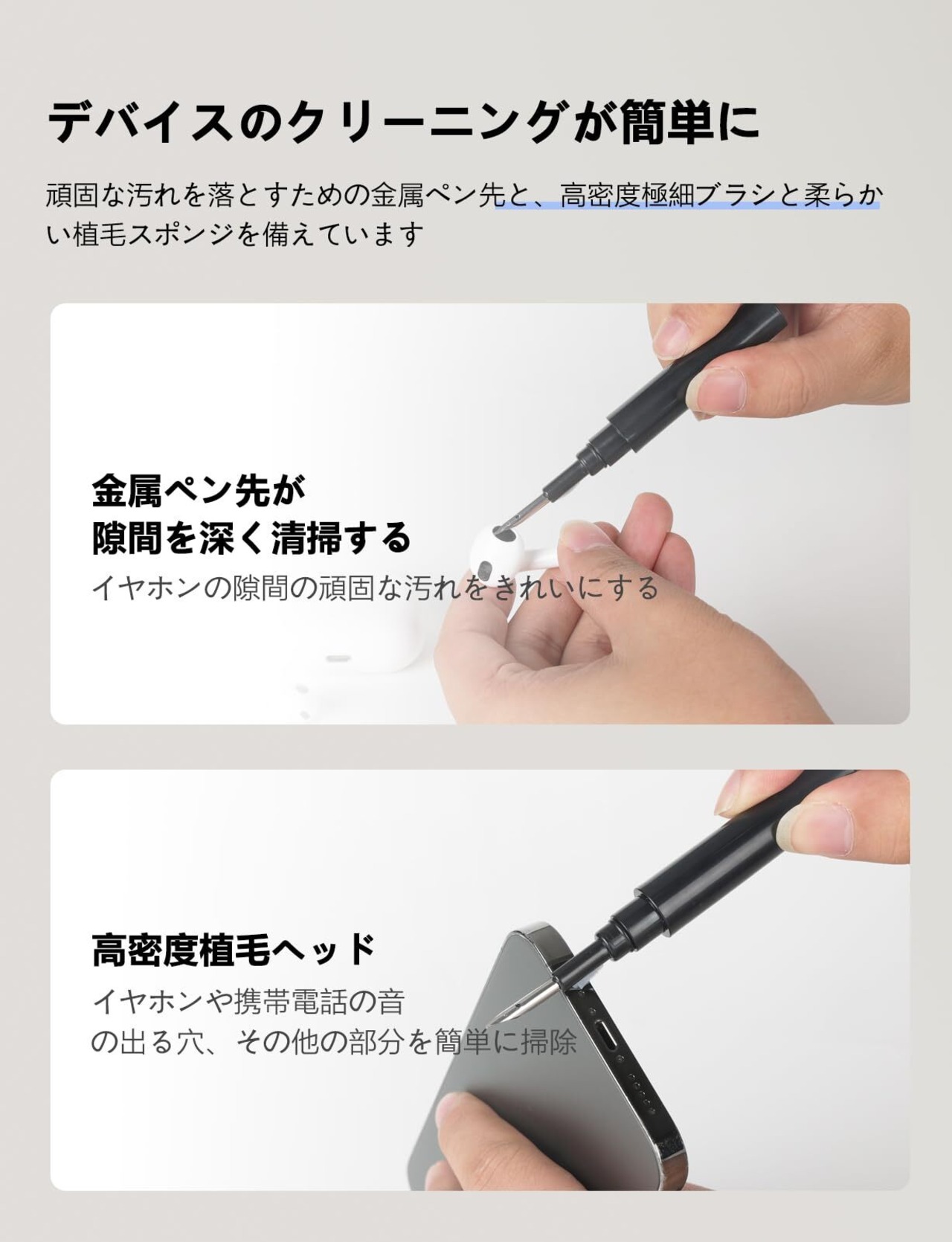 デバイスのクリーニングが簡単に

頑固な汚れを落とすための金属ペン先と、高密度極細ブラシと柔らかい植毛スポンジを備えています

金属ペン先が
隙間を深く清掃する

イヤホンの隙間の頑固な汚れをきれいにする

高密度植毛ヘッド

イヤホンや携帯電話の音の出る穴、その他の部分を簡単に掃除