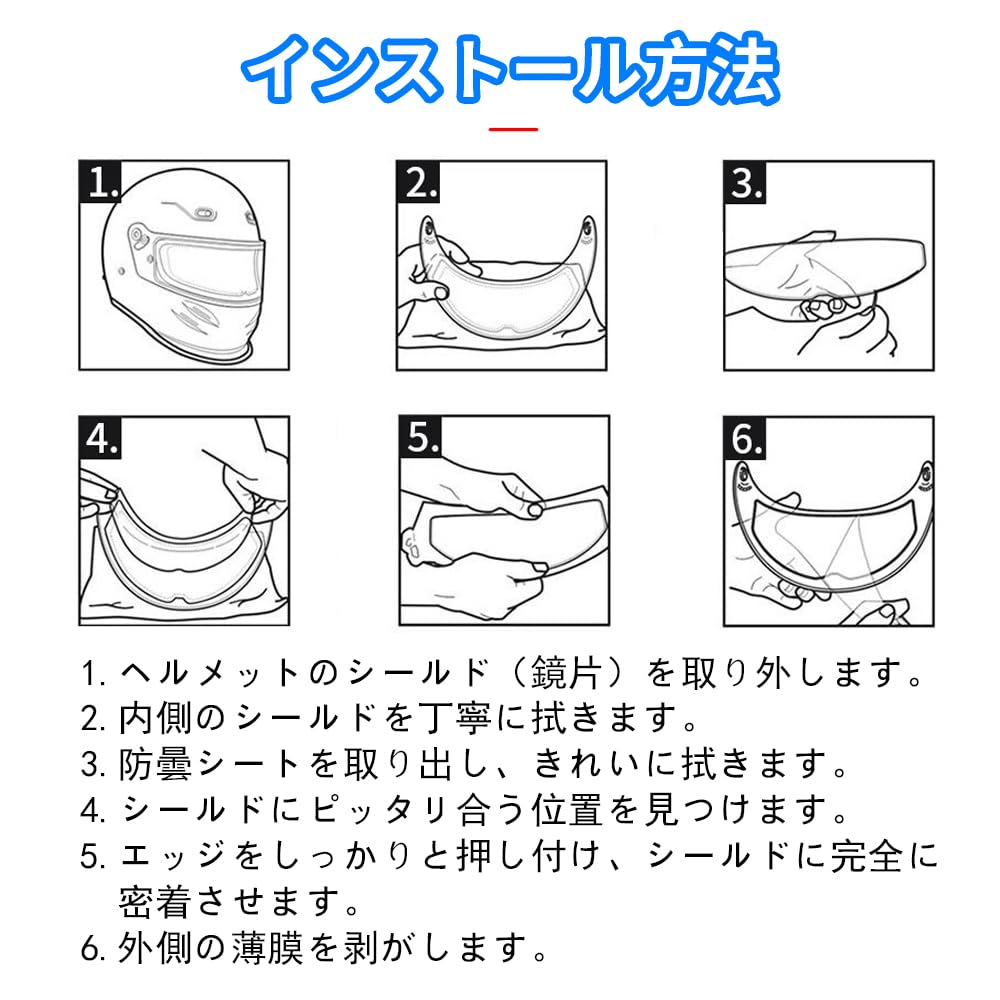 インストール方法

1.

2.

3.

4.

5.

6.

1. ヘルメットのシールド（鏡片）を取り外します。
2. 内側のシールドを丁寧に拭きます。
3. 防曇シートを取り出し、きれいに拭きます。
4. シールドにピッタリ合う位置を見つけます。
5. エッジをしっかりと押し付け、シールドに完全に密着させます。
6. 外側の薄膜を剥がします。