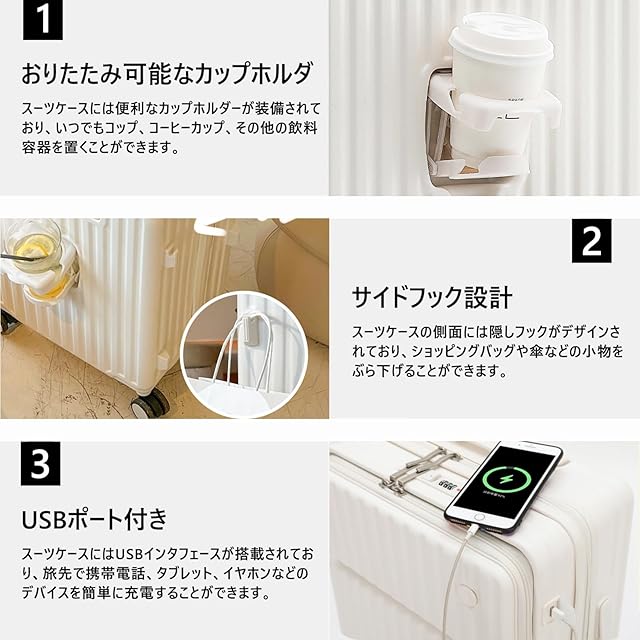 1

おりたたみ可能なカップホルダ

スーツケースには便利なカップホルダーが装備されており、いつでもコップ、コーヒーカップ、その他の飲料容器を置くことができます。

2

サイドフック設計

スーツケースの側面には隠しフックがデザインされており、ショッピングバッグや傘などの小物をぶら下げることができます。

3

USBポート付き

スーツケースにはUSBインタフェースが搭載されており、旅先で携帯電話、タブレット、イヤホンなどのデバイスを簡単に充電することができます。