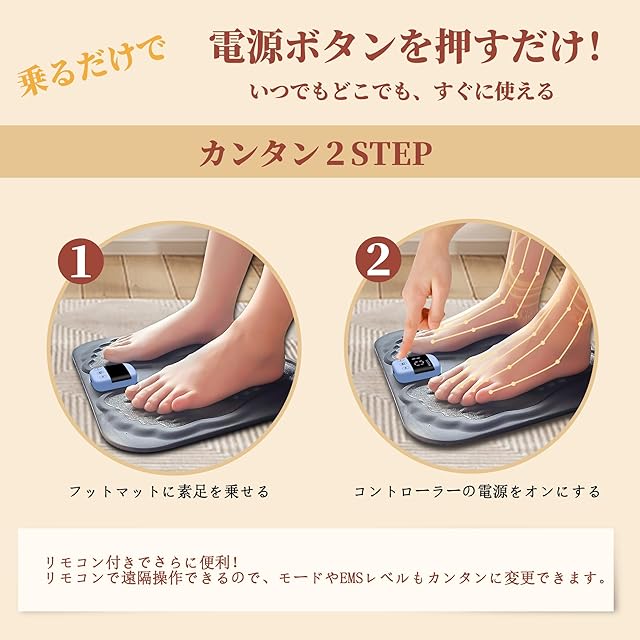 乗るだけで

電源ボタンを押すだけ!

いつでもどこでも、すぐに使える

カンタン2STEP

1

2

フットマットに素足を乗せる

コントローラーの電源をオンにする

リモコン付きでさらに便利!
リモコンで遠隔操作できるので、モードやEMSレベルもカンタンに変更できます。