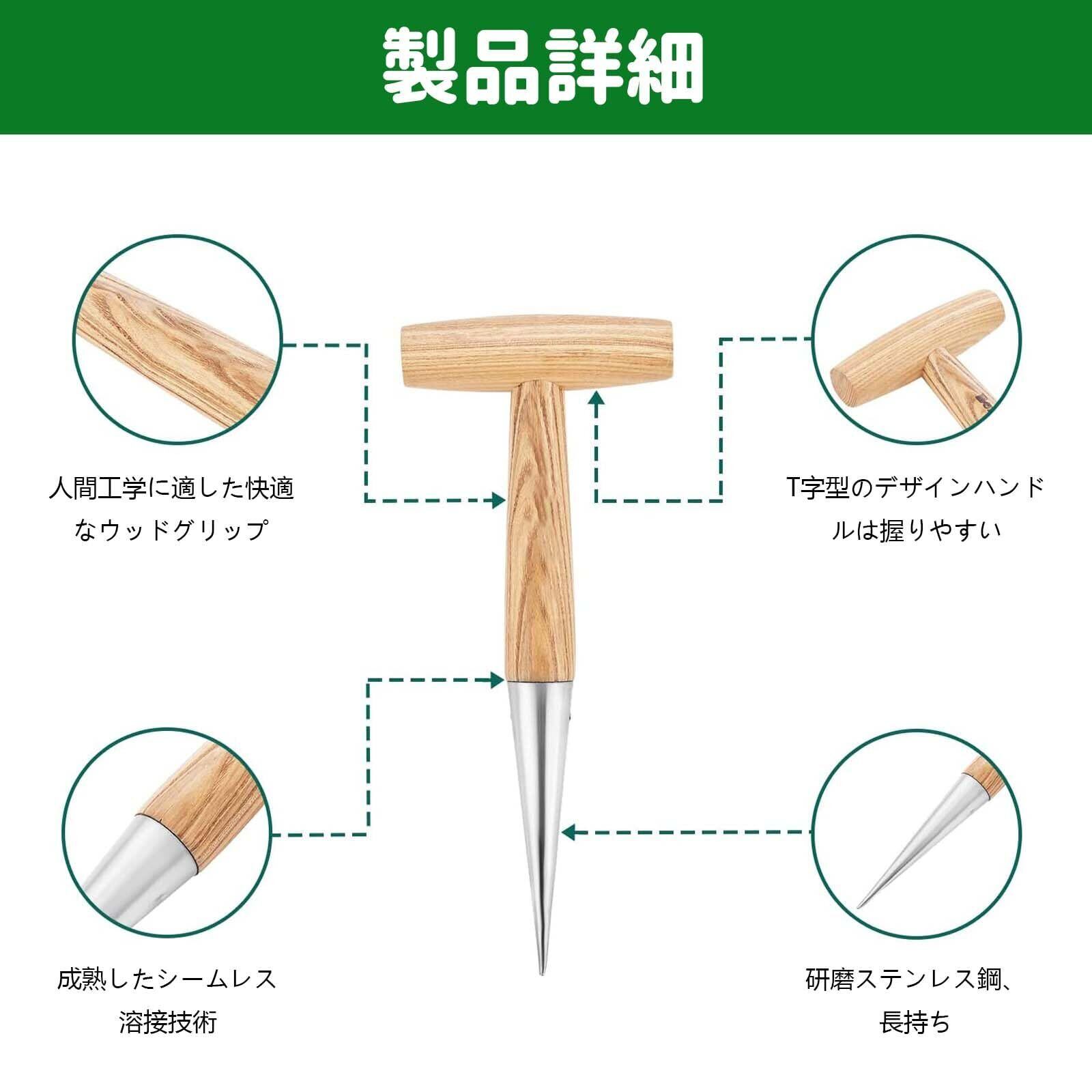 製品詳細

人間工学に適した快適なウッドグリップ

T字型のデザインハンドルは握りやすい

成熟したシームレス溶接技術

研磨ステンレス鋼、長持ち