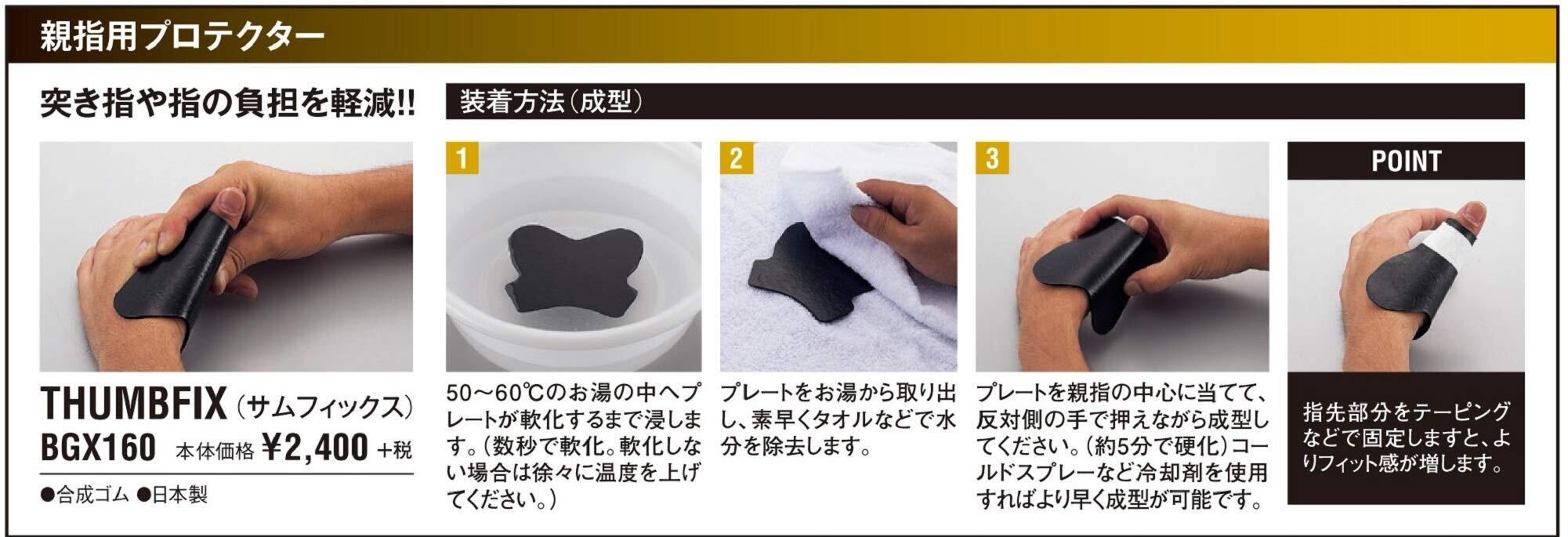 親指用プロテクター

突き指や指の負担を軽減!!

THUMBFIX（サムフィックス）
BGX160 本体価格 ¥2,400 +税

●合成ゴム ●日本製

装着方法（成型）

1

50〜60℃のお湯の中へプレートが軟化するまで浸します。（数秒で軟化。軟化しない場合は徐々に温度を上げてください。）

2

プレートをお湯から取り出し、素早くタオルなどで水分を除去します。

3

プレートを親指の中心に当てて、反対側の手で押えながら成型してください。（約5分で硬化）コールドスプレーなど冷却剤を使用すればより早く成型が可能です。

POINT

指先部分をテーピングなどで固定しますと、よりフィット感が増します。