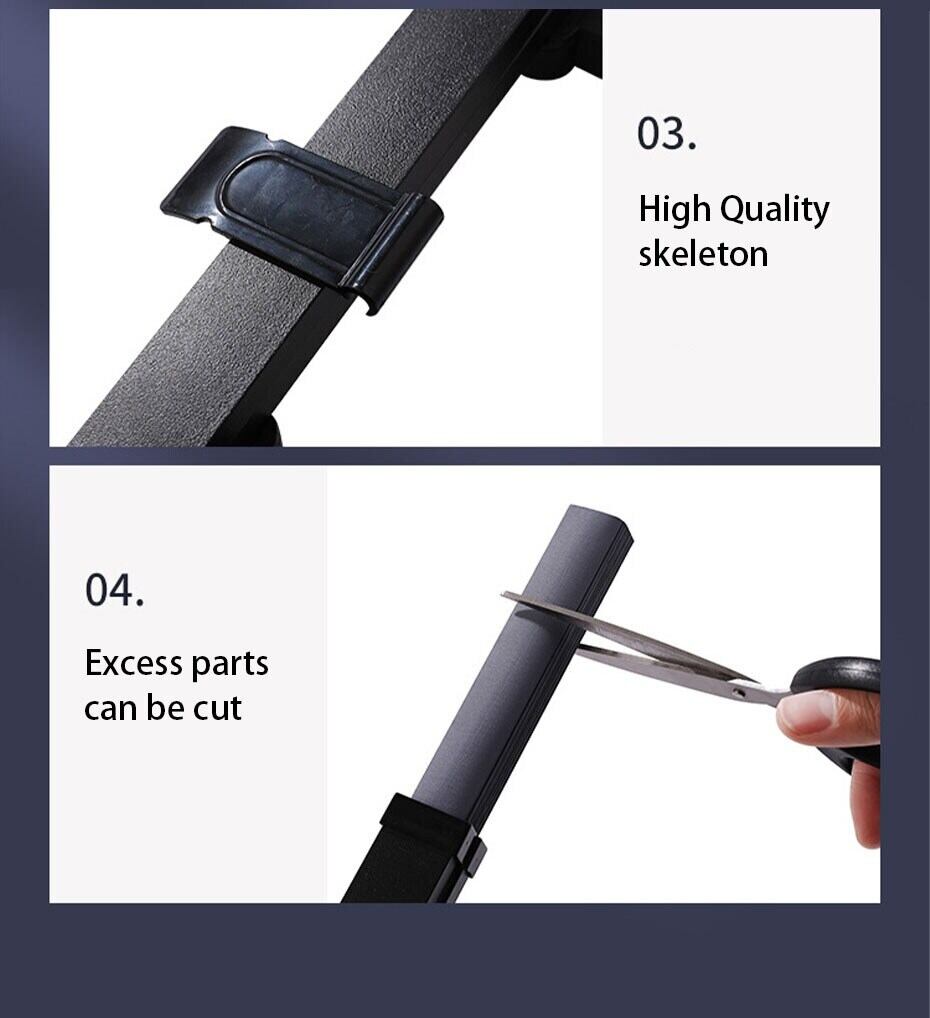 03.

High Quality skeleton

04.

Excess parts can be cut