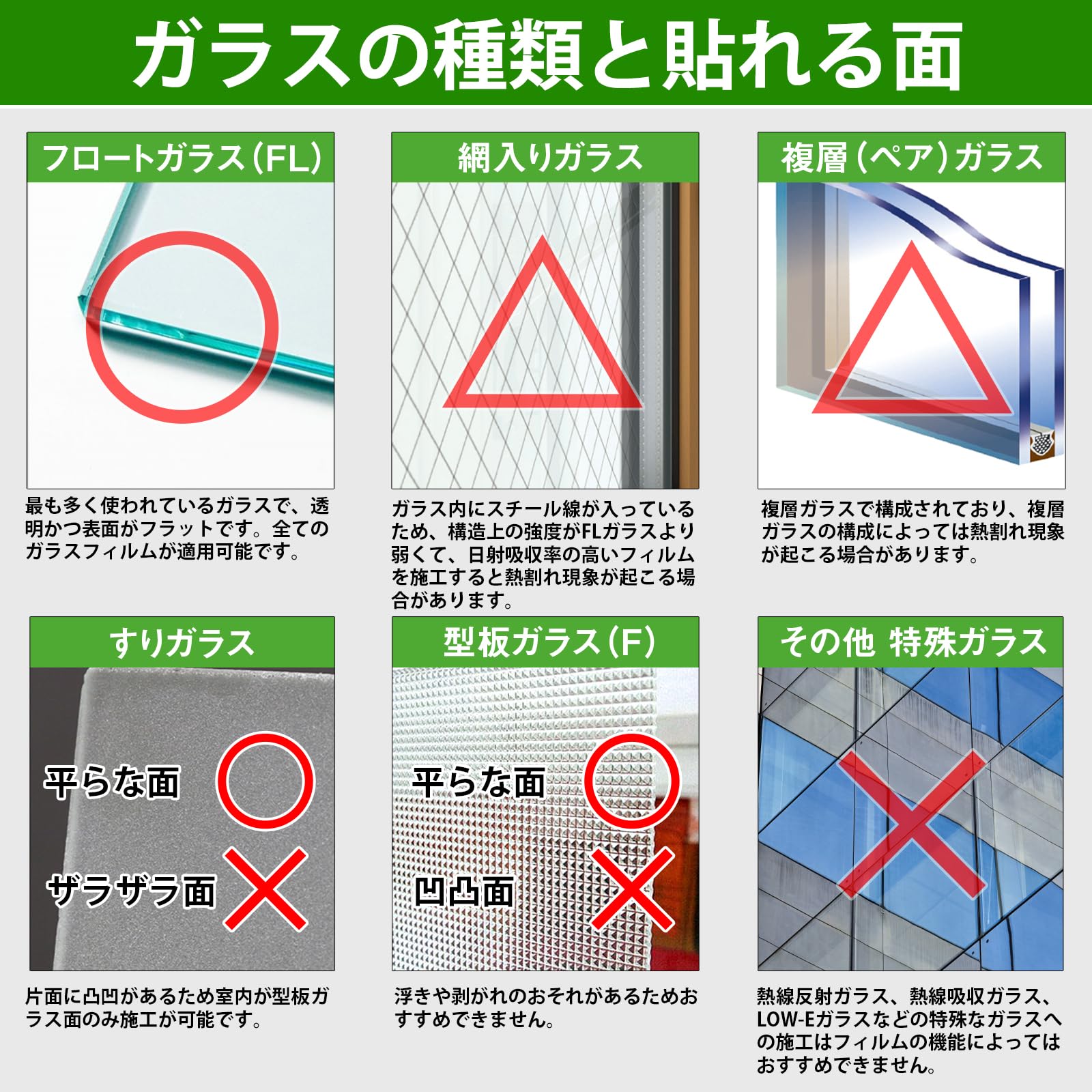 ガラスの種類と貼れる面

フロートガラス(FL)

最も多く使われているガラスで、透明かつ表面がフラットです。全てのガラスフィルムが適用可能です。

網入りガラス

ガラス内にスチール線が入っているため、構造上の強度がFLガラスより弱くて、日射吸収率の高いフィルムを施工すると熱割れ現象が起こる場合があります。

複層(ペア)ガラス

複層ガラスで構成されており、複層ガラスの構成によっては熱割れ現象が起こる場合があります。

すりガラス

平らな面

ザラザラ面

片面に凸凹があるため室内が型板ガラス面のみ施工が可能です。

型板ガラス(F)

平らな面

凹凸面

浮きや剥がれのおそれがあるためおすすめできません。

その他 特殊ガラス

熱線反射ガラス、熱線吸収ガラス、LOW-Eガラスなどの特殊なガラスへの施工はフィルムの機能によってはおすすめできません。