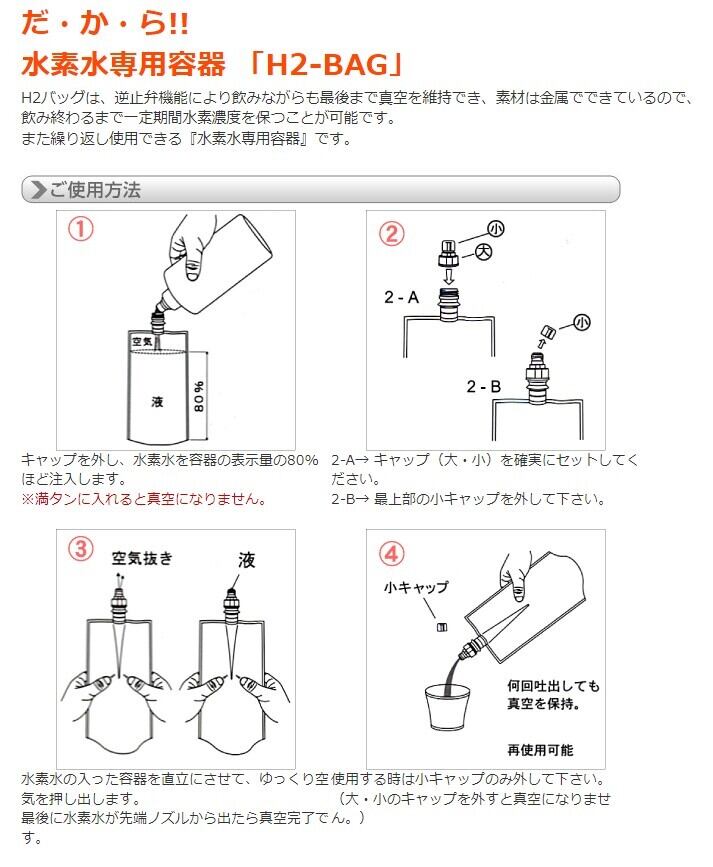 だ・か・ら!!
水素水専用容器 「H2-BAG」

H2バッグは、逆止弁機能により飲みながらも最後まで真空を維持でき、素材は金属でできているので、飲み終わるまで一定期間水素濃度を保つことが可能です。
また繰り返し使用できる『水素水専用容器』です。

ご使用方法

①

空気
液
80%

キャップを外し、水素水を容器の表示量の80%ほど注入します。
※満タンに入れると真空になりません。

②

小
大
2 - A
小
2 - B

2-A→ キャップ（大・小）を確実にセットしてください。
2-B→ 最上部の小キャップを外して下さい。

③

空気抜き
液

水素水の入った容器を直立にさせて、ゆっくり空気を押し出します。
最後に水素水が先端ノズルから出たら真空完了です。

④

小キャップ
何回吐出しても真空を保持。
再使用可能

使用する時は小キャップのみ外して下さい。
（大・小のキャップを外すと真空になりません。）