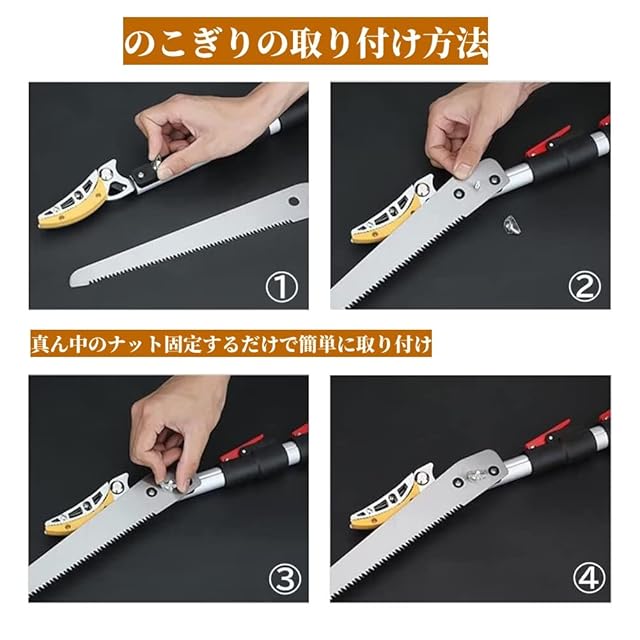 のこぎりの取り付け方法

①

②

真ん中のナット固定するだけで簡単に取り付け

③

④