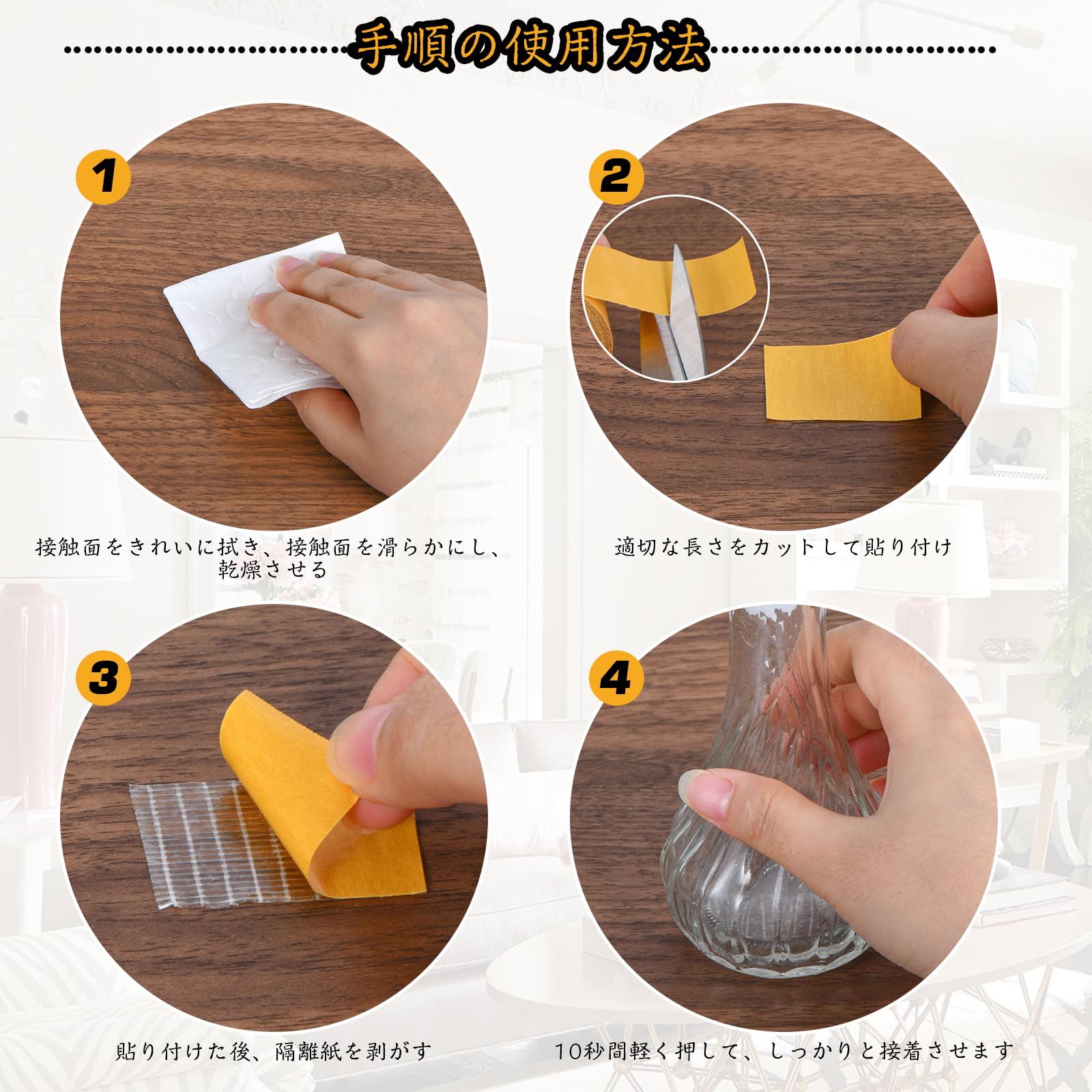 手順の使用方法

1

接触面をきれいに拭き、接触面を滑らかにし、乾燥させる

2

適切な長さをカットして貼り付け

3

貼り付けた後、隔離紙を剥がす

4

10秒間軽く押して、しっかりと接着させます