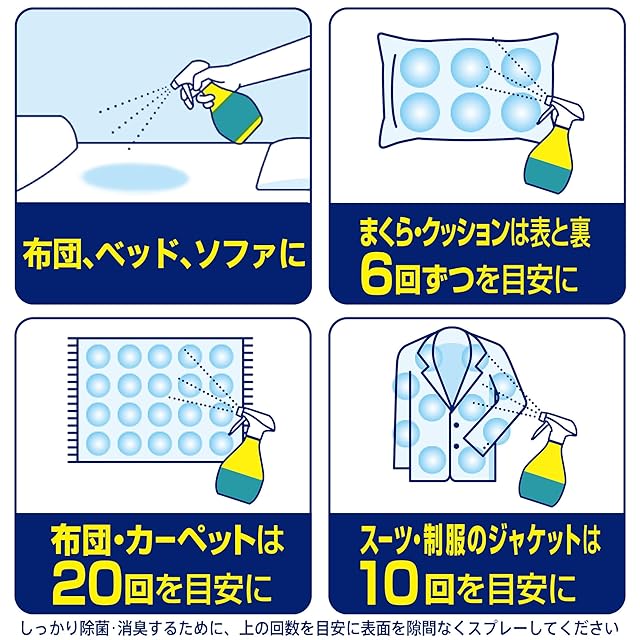 布団、ベッド、ソファに

まくら・クッションは表と裏
6回ずつを目安に

布団・カーペットは
20回を目安に

スーツ・制服のジャケットは
10回を目安に

しっかり除菌・消臭するために、上の回数を目安に表面を隙間なくスプレーしてください