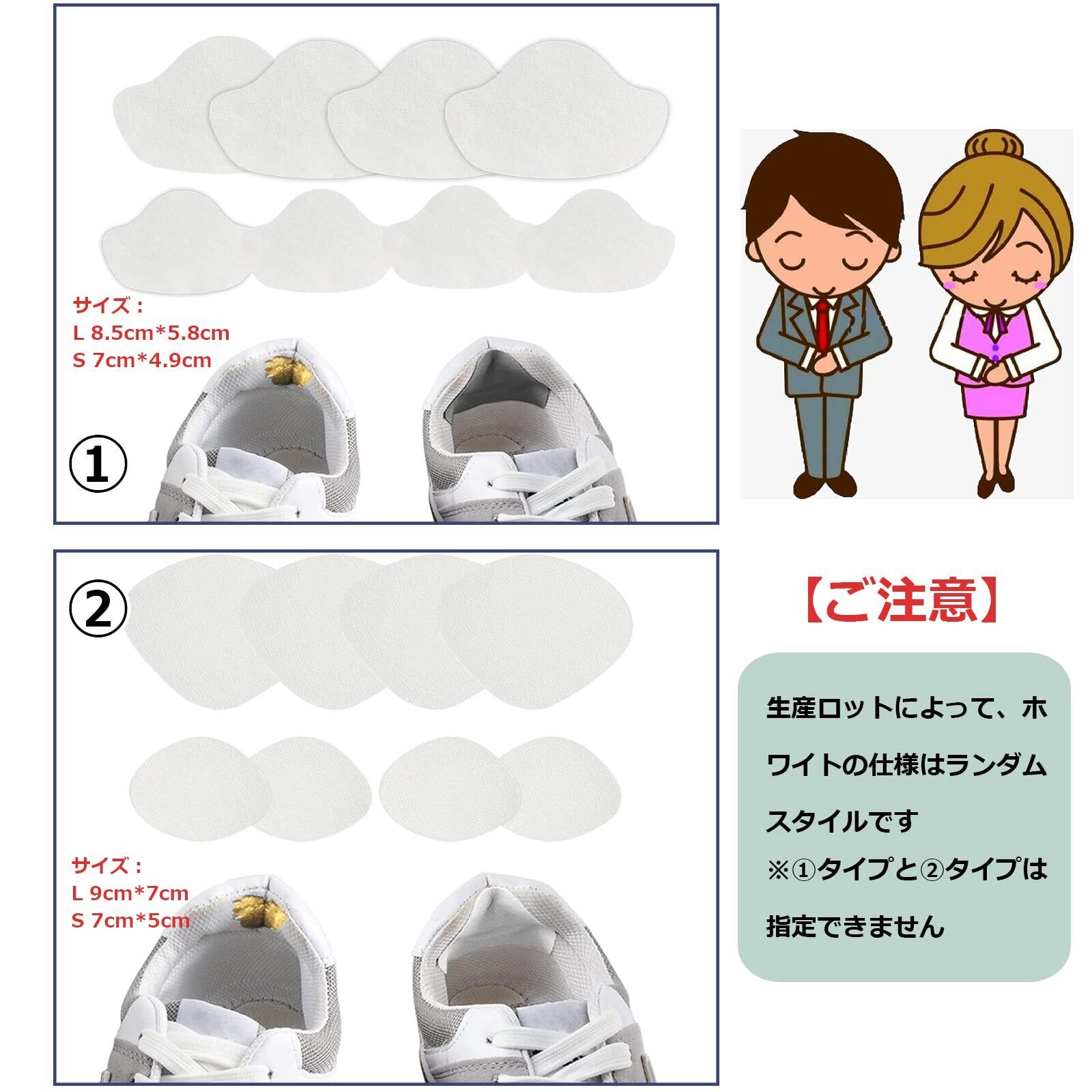 サイズ：
L 8.5cm*5.8cm
S 7cm*4.9cm

①

②

サイズ：
L 9cm*7cm
S 7cm*5cm

【ご注意】

生産ロットによって、ホワイトの仕様はランダムスタイルです
※①タイプと②タイプは指定できません