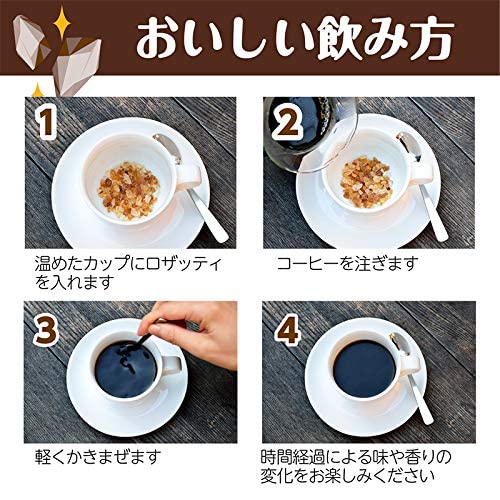 おいしい飲み方

1
温めたカップにロザッティを入れます

2
コーヒーを注ぎます

3
軽くかきまぜます

4
時間経過による味や香りの変化をお楽しみください