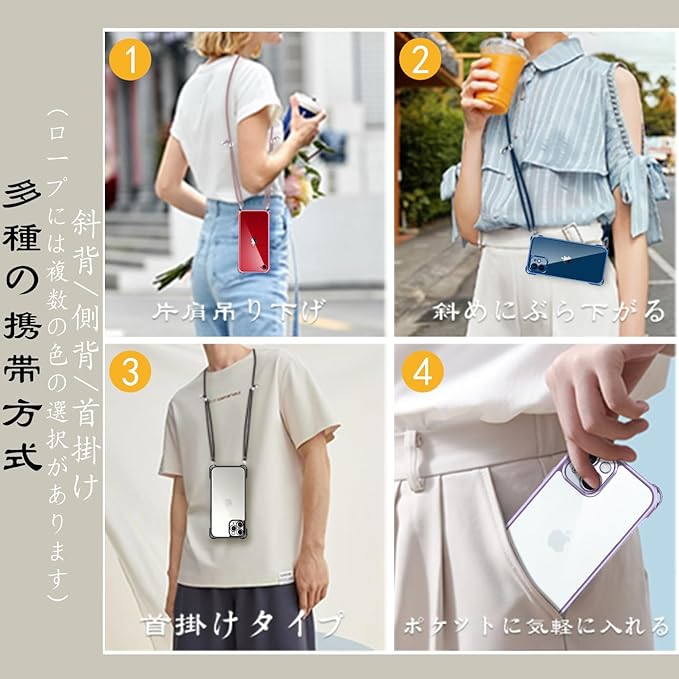 多種の携帯方式

斜背/側背/首掛け

(ロープには複数の色の選択があります)

1
片肩吊り下げ

2
斜めにぶら下がる

3
首掛けタイプ

4
ポケットに気軽に入れる