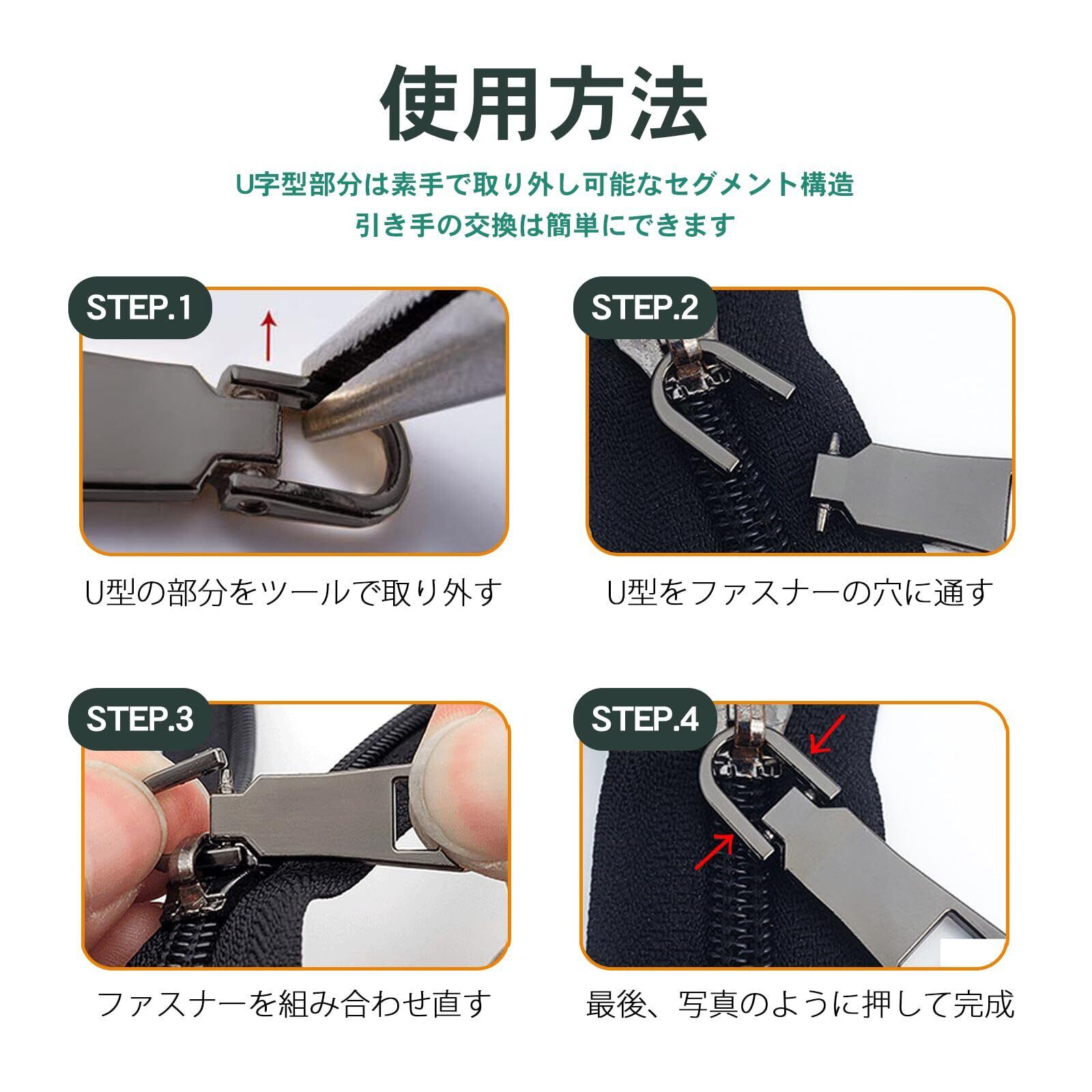 使用方法

U字型部分は素手で取り外し可能なセグメント構造
引き手の交換は簡単にできます

STEP.1

U型の部分をツールで取り外す

STEP.2

U型をファスナーの穴に通す

STEP.3

ファスナーを組み合わせ直す

STEP.4

最後、写真のように押して完成