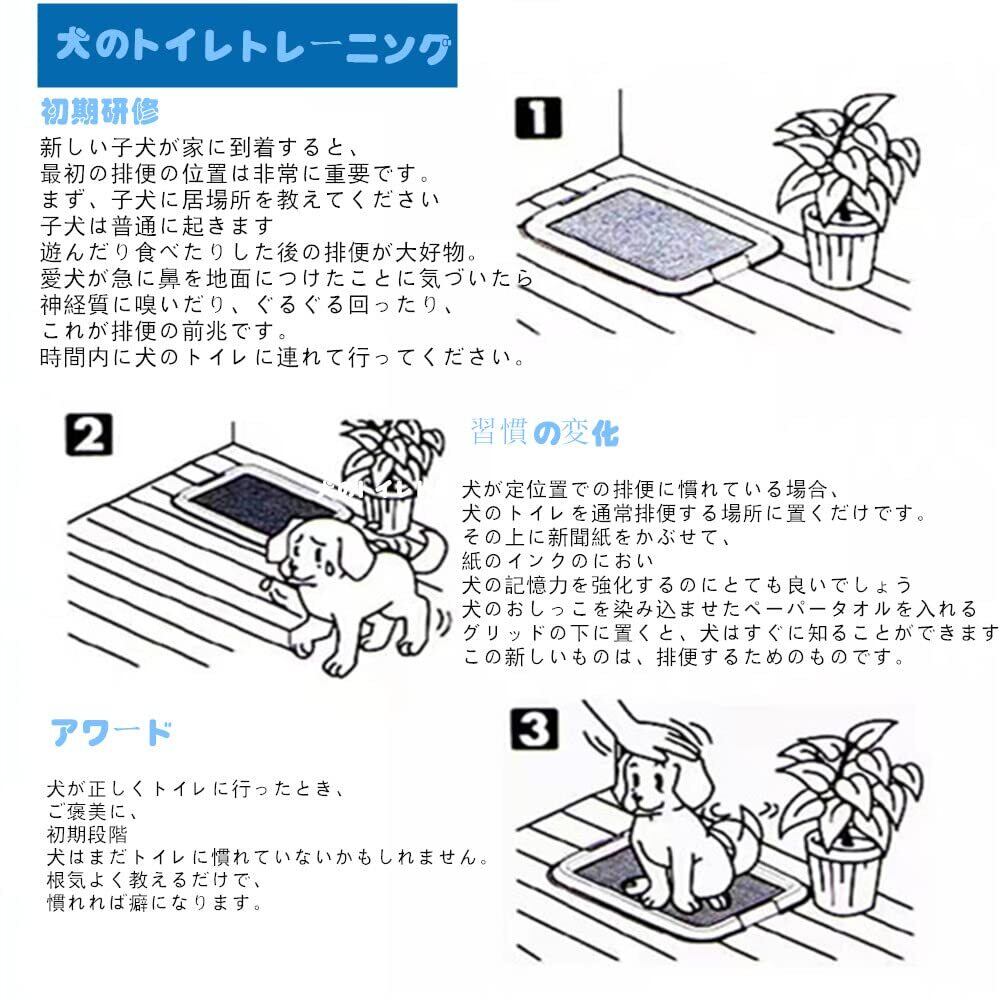 犬のトイレトレーニング

初期研修

新しい子犬が家に到着すると、
最初の排便の位置は非常に重要です。
まず、子犬に居場所を教えてください
子犬は普通に起きます
遊んだり食べたりした後の排便が大好物。
愛犬が急に鼻を地面につけたことに気づいたら
神経質に嗅いだり、ぐるぐる回ったり、
これが排便の前兆です。
時間内に犬のトイレに連れて行ってください。

1

2

習慣の変化

犬が定位置での排便に慣れている場合、
犬のトイレを通常排便する場所に置くだけです。
その上に新聞紙をかぶせて、
紙のインクのにおい
犬の記憶力を強化するのにとても良いでしょう
犬のおしっこを染み込ませたペーパータオルを入れる
グリッドの下に置くと、犬はすぐに知ることができます
この新しいものは、排便するためのものです。

アワード

犬が正しくトイレに行ったとき、
ご褒美に、
初期段階
犬はまだトイレに慣れていないかもしれません。
根気よく教えるだけで、
慣れれば癖になります。

3