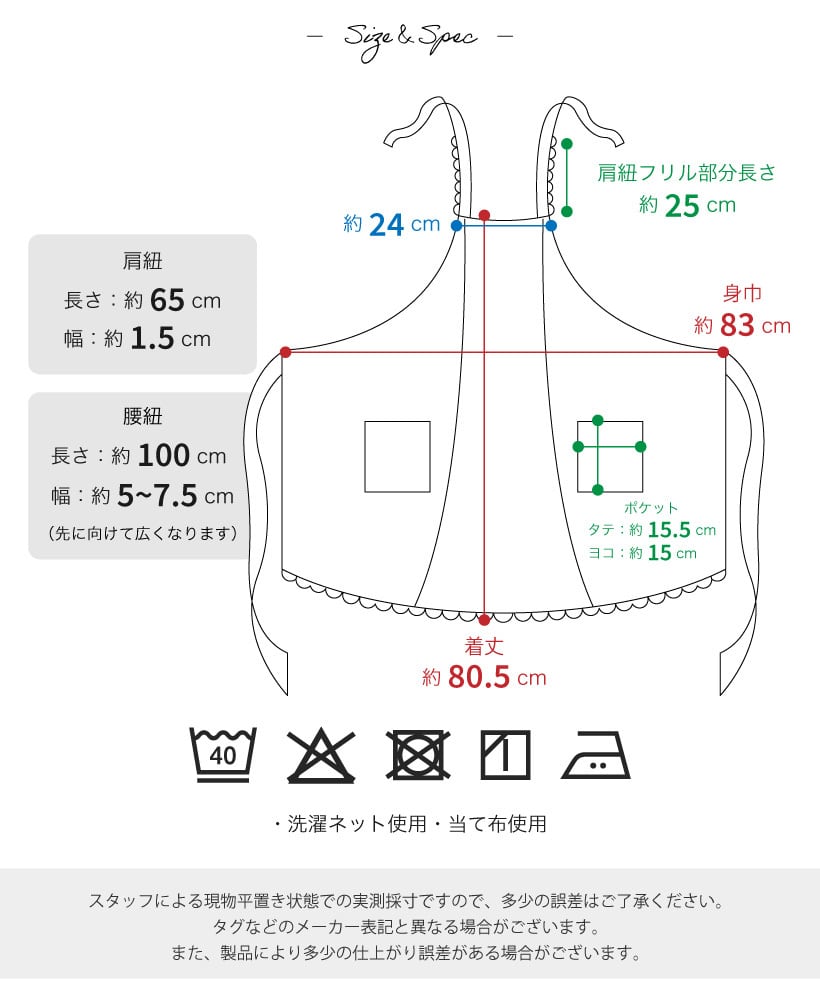 — Size & Spec —

肩紐フリル部分長さ
約 25 cm

約 24 cm

肩紐
長さ：約 65 cm
幅：約 1.5 cm

身巾
約 83 cm

腰紐
長さ：約 100 cm
幅：約 5~7.5 cm
（先に向けて広くなります）

ポケット
タテ：約 15.5 cm
ヨコ：約 15 cm

着丈
約 80.5 cm

40

・洗濯ネット使用・当て布使用

スタッフによる現物平置き状態での実測採寸ですので、多少の誤差はご了承ください。
タグなどのメーカー表記と異なる場合がございます。
また、製品により多少の仕上がり誤差がある場合がございます。