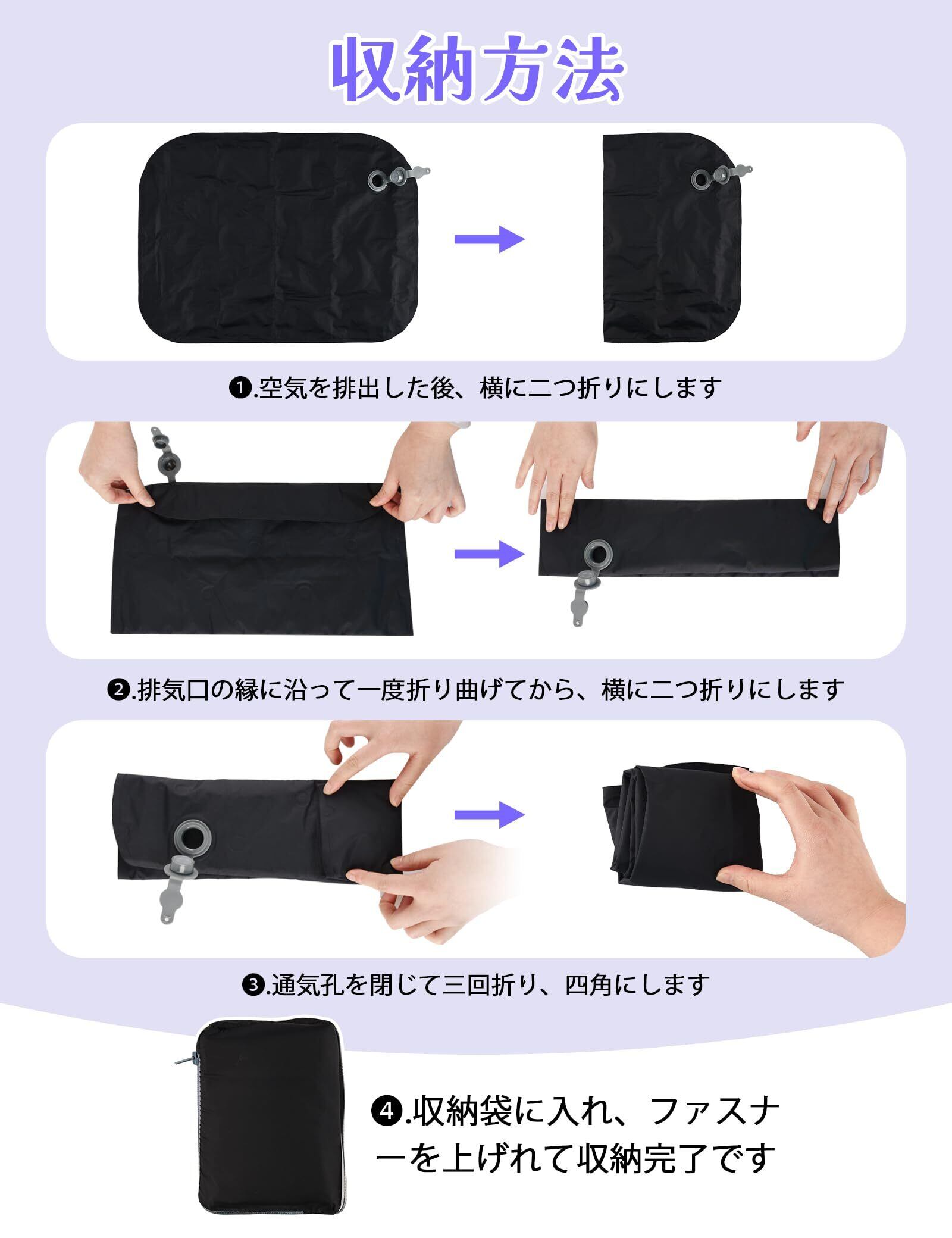 収納方法

❶.空気を排出した後、横に二つ折りにします

❷.排気口の縁に沿って一度折り曲げてから、横に二つ折りにします

❸.通気孔を閉じて三回折り、四角にします

❹.収納袋に入れ、ファスナーを上げれて収納完了です