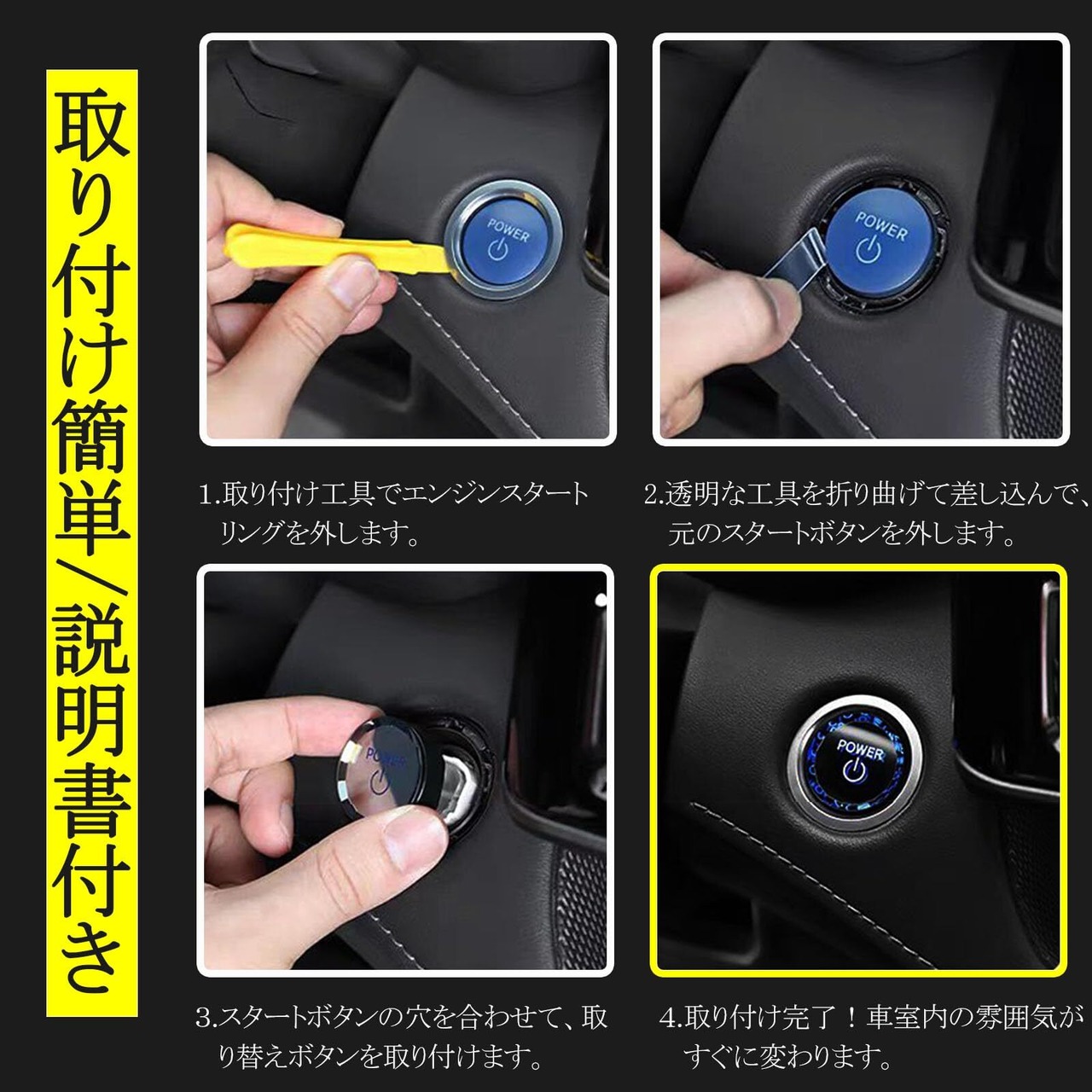 取り付け簡単/説明書付き

POWER

POWER

1.取り付け工具でエンジンスタートリングを外します。

2.透明な工具を折り曲げて差し込んで、元のスタートボタンを外します。

POWER

POWER

3.スタートボタンの穴を合わせて、取り替えボタンを取り付けます。

4.取り付け完了！車室内の雰囲気がすぐに変わります。