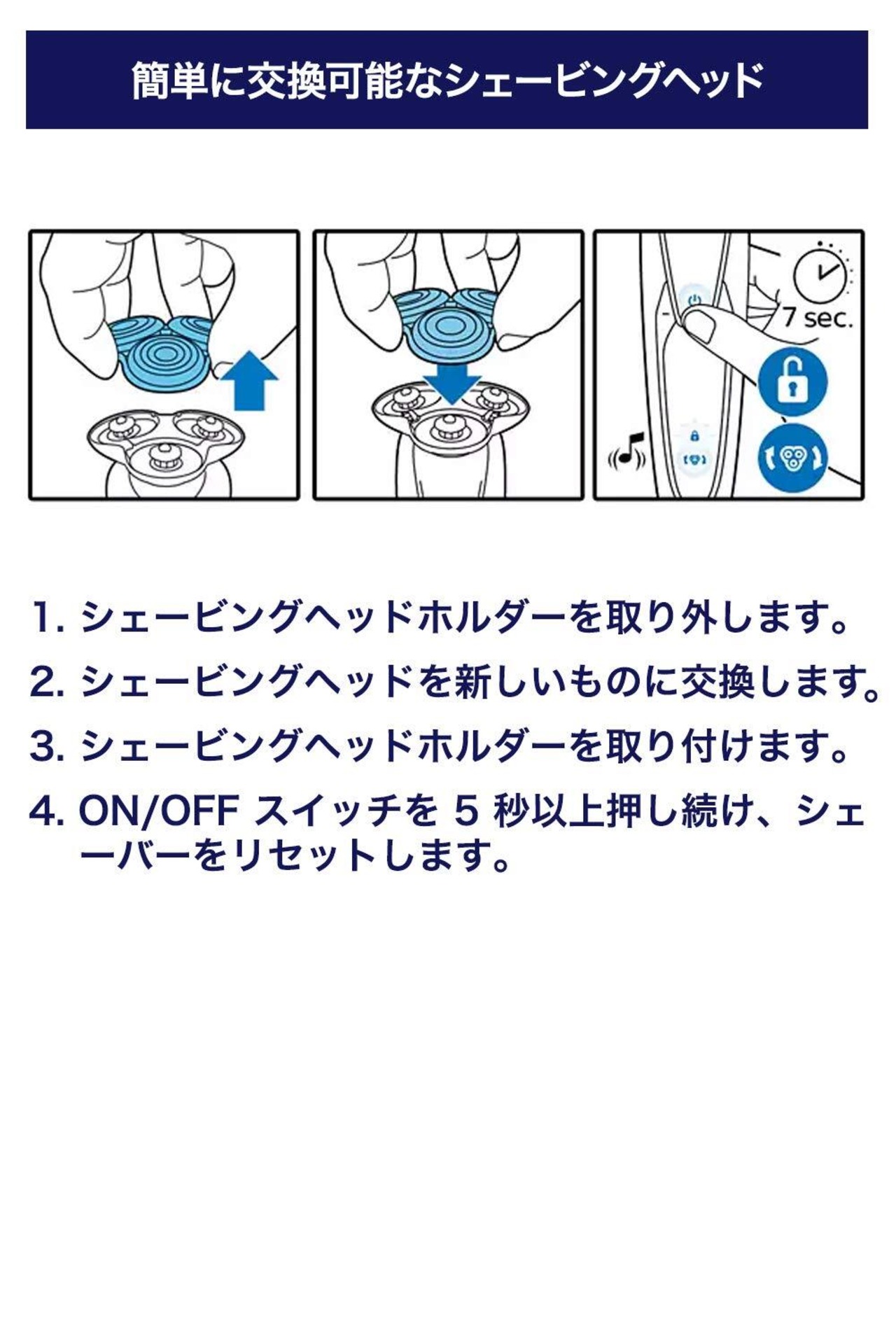 簡単に交換可能なシェービングヘッド

7 sec.

1. シェービングヘッドホルダーを取り外します。

2. シェービングヘッドを新しいものに交換します。

3. シェービングヘッドホルダーを取り付けます。

4. ON/OFF スイッチを 5 秒以上押し続け、シェーバーをリセットします。