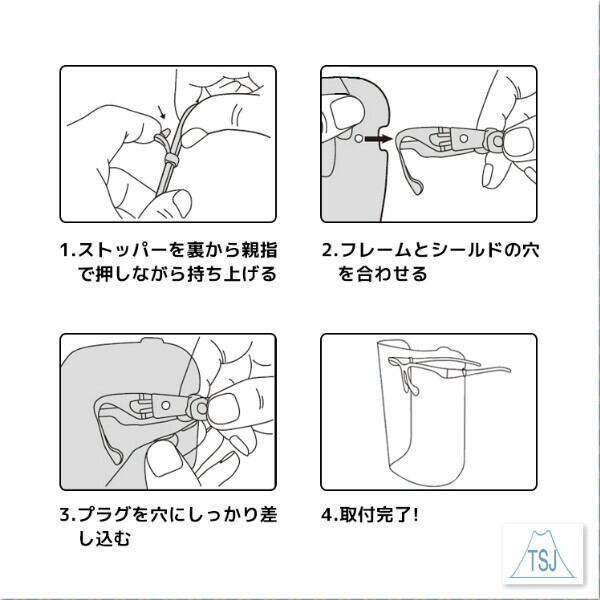 1.ストッパーを裏から親指で押しながら持ち上げる

2.フレームとシールドの穴を合わせる

3.プラグを穴にしっかり差し込む

4.取付完了!

TSJ