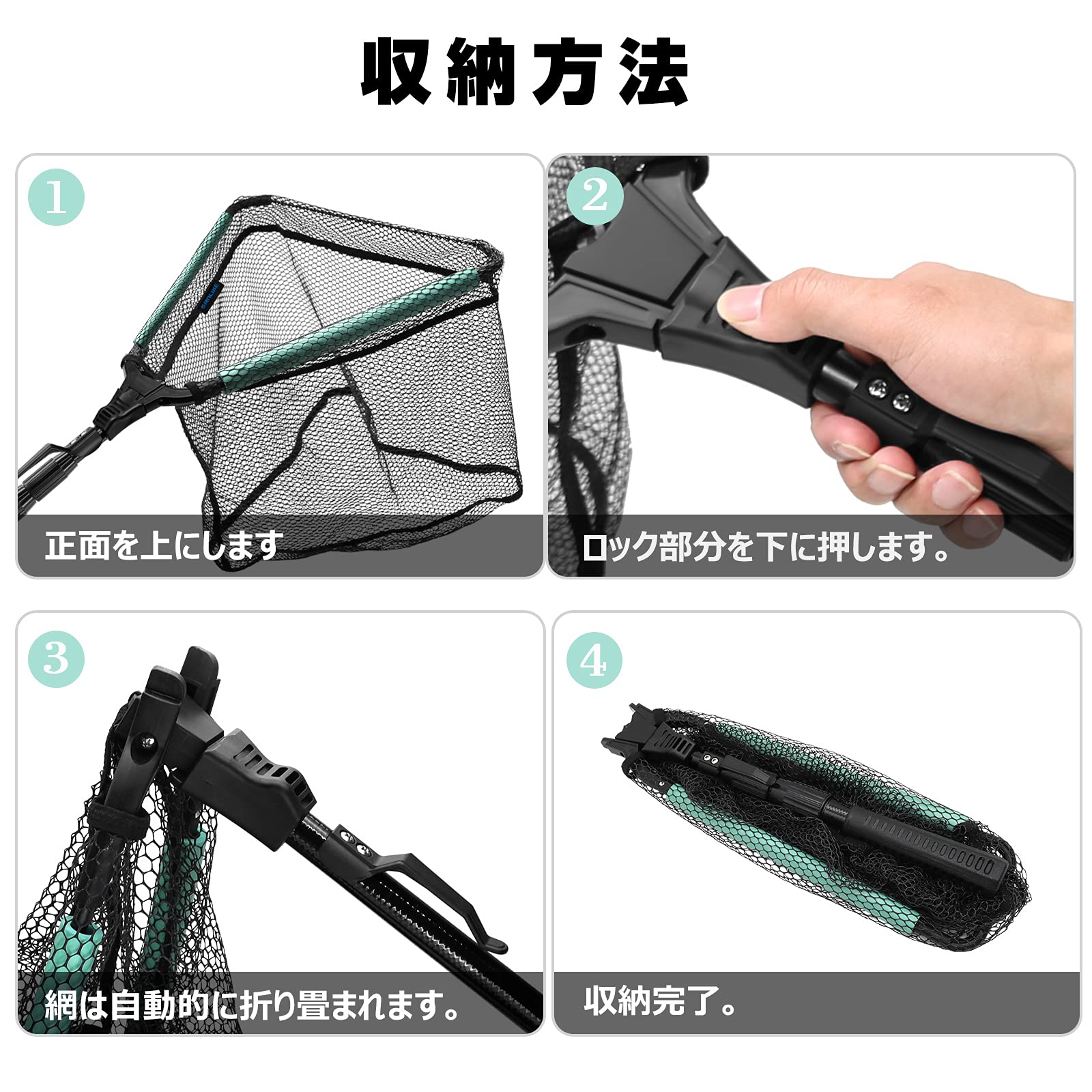 収納方法

1

正面を上にします

2

ロック部分を下に押します。

3

網は自動的に折り畳まれます。

4

収納完了。