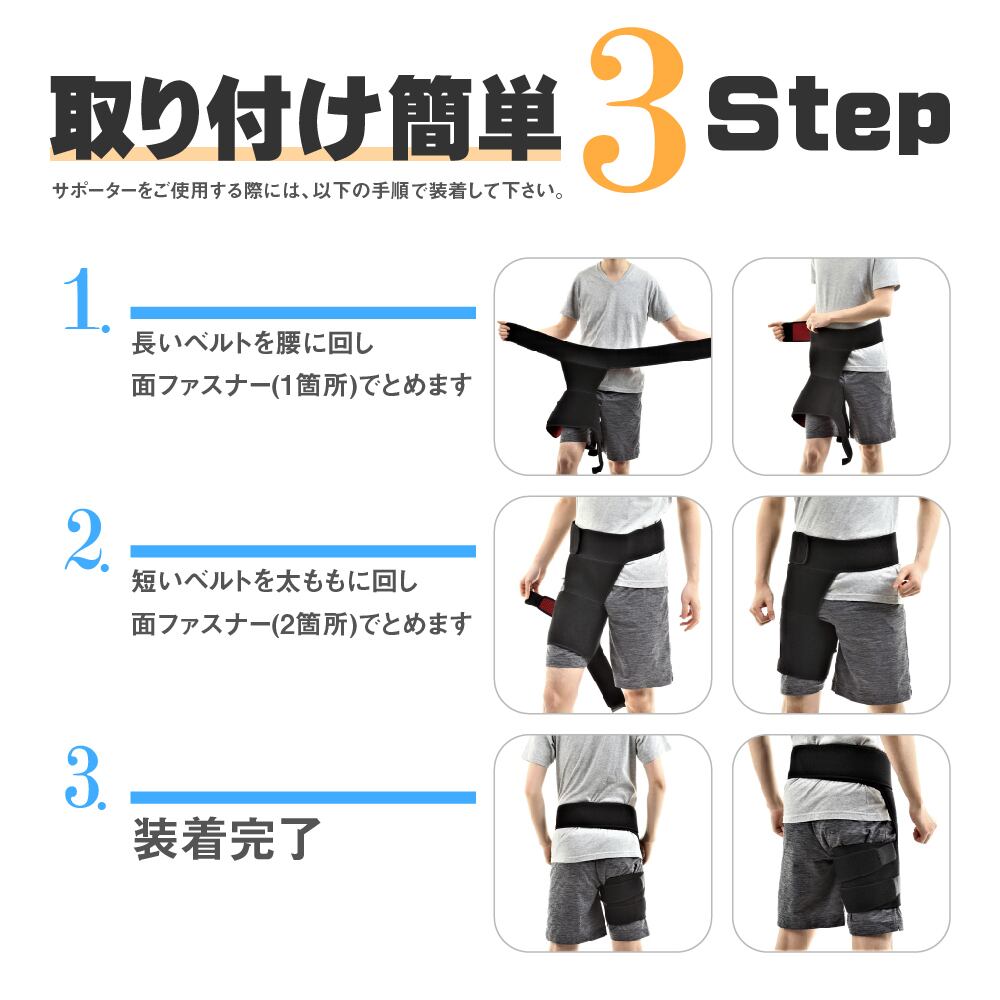 取り付け簡単 3 Step

サポーターをご使用する際には、以下の手順で装着して下さい。

1.
長いベルトを腰に回し
面ファスナー(1箇所)でとめます

2.
短いベルトを太ももに回し
面ファスナー(2箇所)でとめます

3.
装着完了