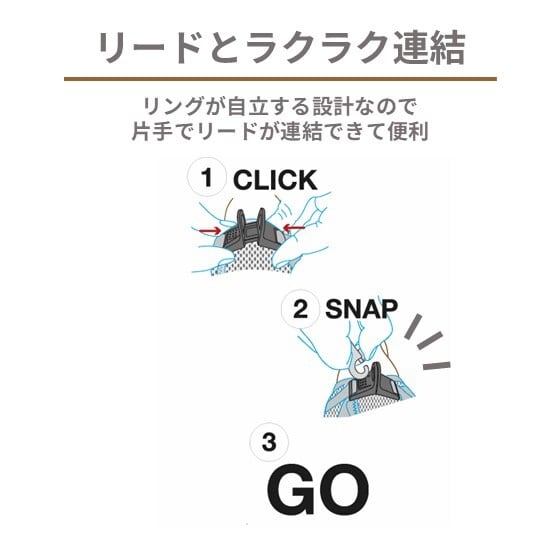 リードとラクラク連結

リングが自立する設計なので
片手でリードが連結できて便利

1 CLICK

2 SNAP

3

GO