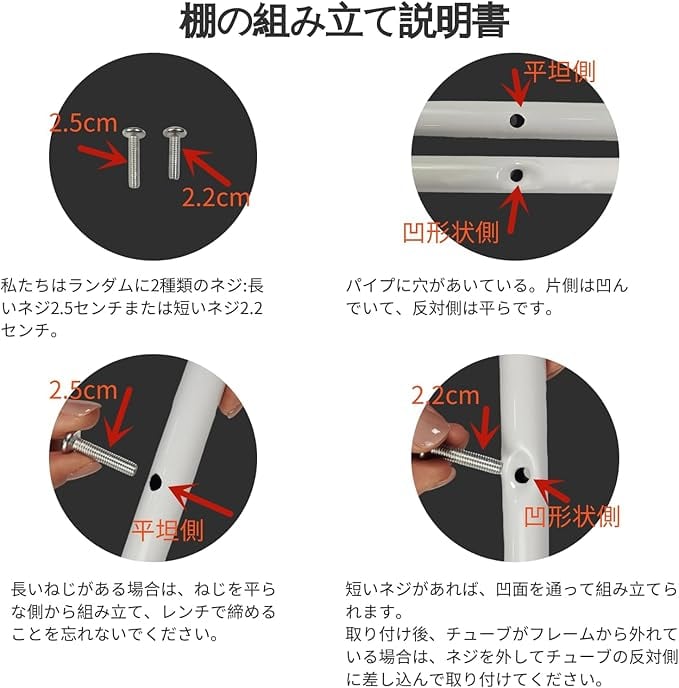 棚の組み立て説明書

2.5cm

2.2cm

私たちはランダムに2種類のネジ:長いネジ2.5センチまたは短いネジ2.2センチ。

平坦側

凹形状側

パイプに穴があいている。片側は凹んでいて、反対側は平らです。

2.5cm

平坦側

長いねじがある場合は、ねじを平らな側から組み立て、レンチで締めることを忘れないでください。

2.2cm

凹形状側

短いネジがあれば、凹面を通って組み立てられます。
取り付け後、チューブがフレームから外れている場合は、ネジを外してチューブの反対側に差し込んで取り付けてください。