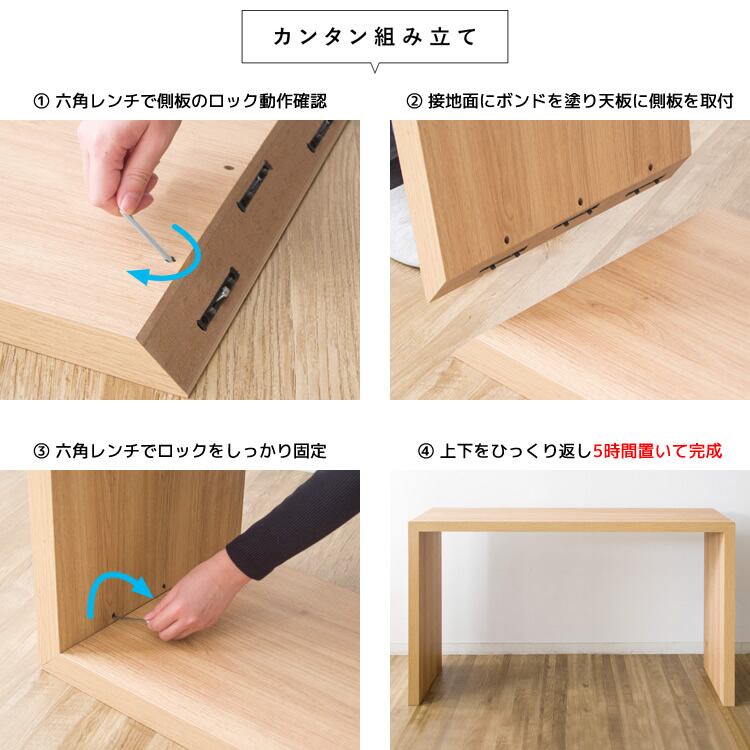 カンタン組み立て

① 六角レンチで側板のロック動作確認

② 接地面にボンドを塗り天板に側板を取付

③ 六角レンチでロックをしっかり固定

④ 上下をひっくり返し5時間置いて完成