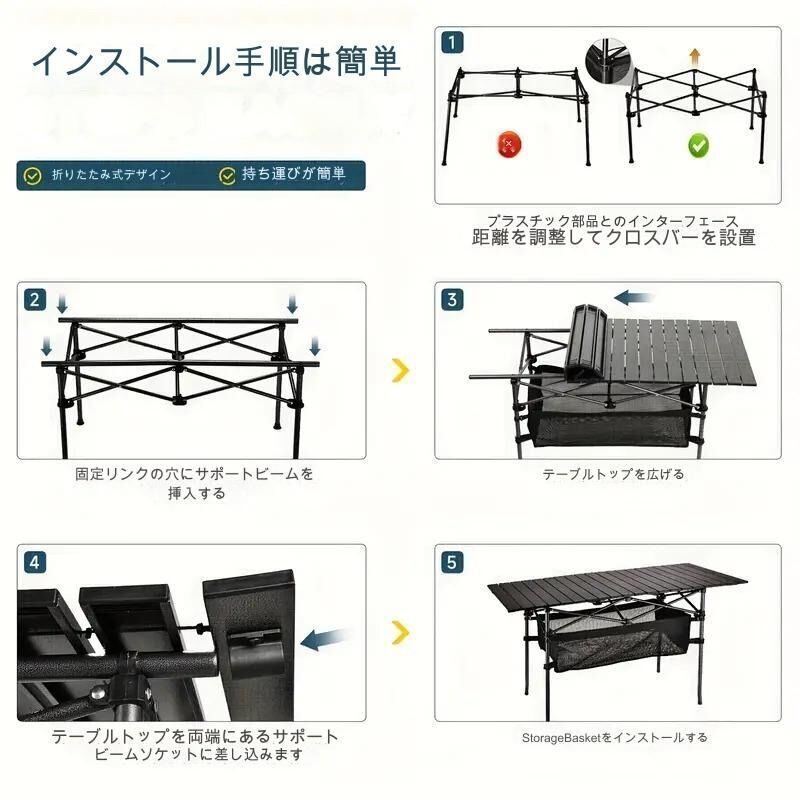 インストール手順は簡単

折りたたみ式デザイン

持ち運びが簡単

1

プラスチック部品とのインターフェース
距離を調整してクロスバーを設置

2

固定リンクの穴にサポートビームを挿入する

3

テーブルトップを広げる

4

テーブルトップを両端にあるサポートビームソケットに差し込みます

5

StorageBasketをインストールする