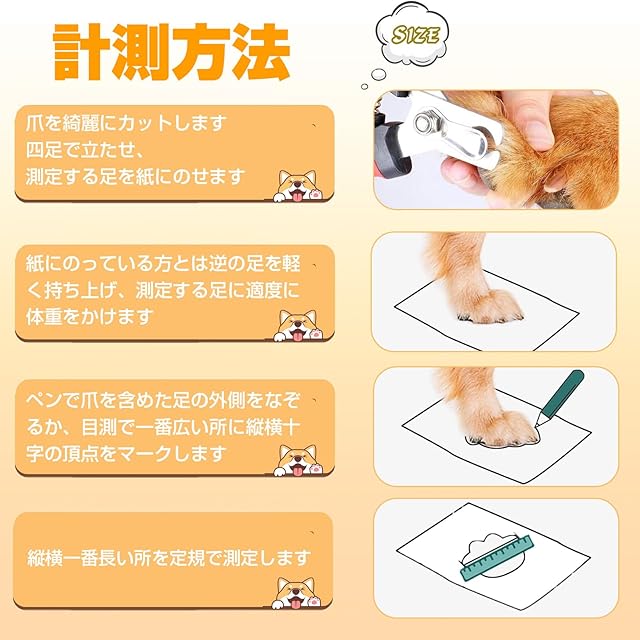 計測方法

SIZE

爪を綺麗にカットします
四足で立たせ、
測定する足を紙にのせます

紙にのっている方とは逆の足を軽く持ち上げ、測定する足に適度に体重をかけます

ペンで爪を含めた足の外側をなぞるか、目測で一番広い所に縦横十字の頂点をマークします

縦横一番長い所を定規で測定します