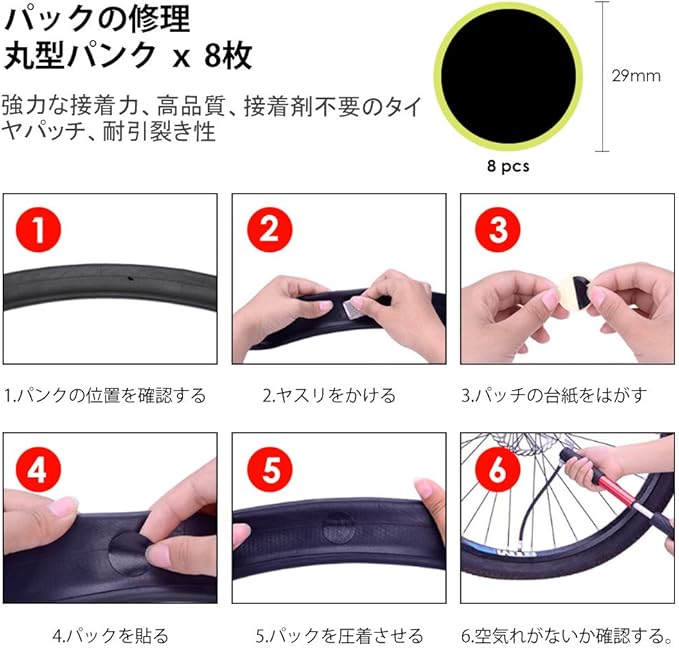 パックの修理
丸型パンク x 8枚

強力な接着力、高品質、接着剤不要のタイヤパッチ、耐引裂き性

29mm

8 pcs

1

2

3

1.パンクの位置を確認する

2.ヤスリをかける

3.パッチの台紙をはがす

4

5

6

4.パックを貼る

5.パックを圧着させる

6.空気れがないか確認する。