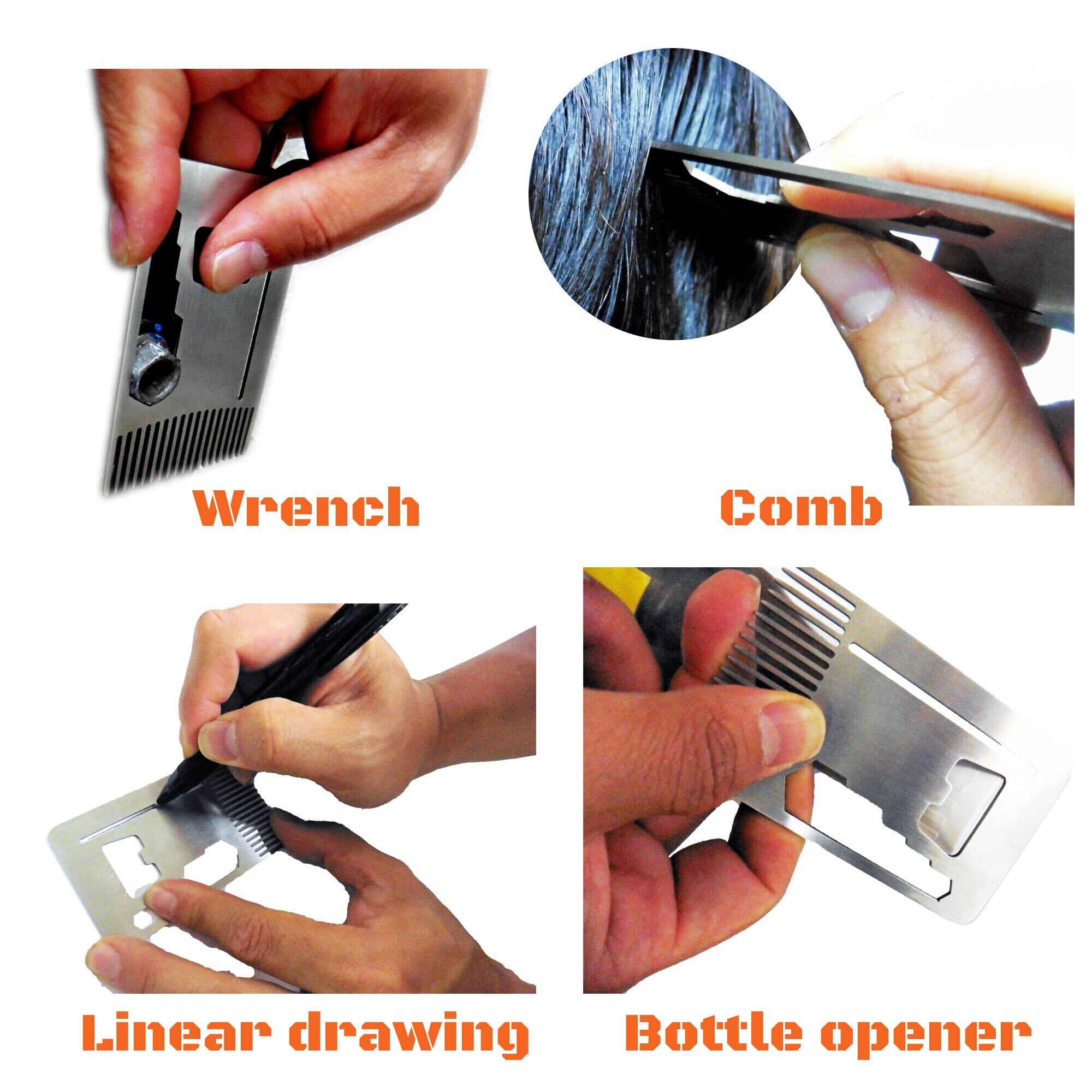 Wrench

Comb

Linear drawing

Bottle opener