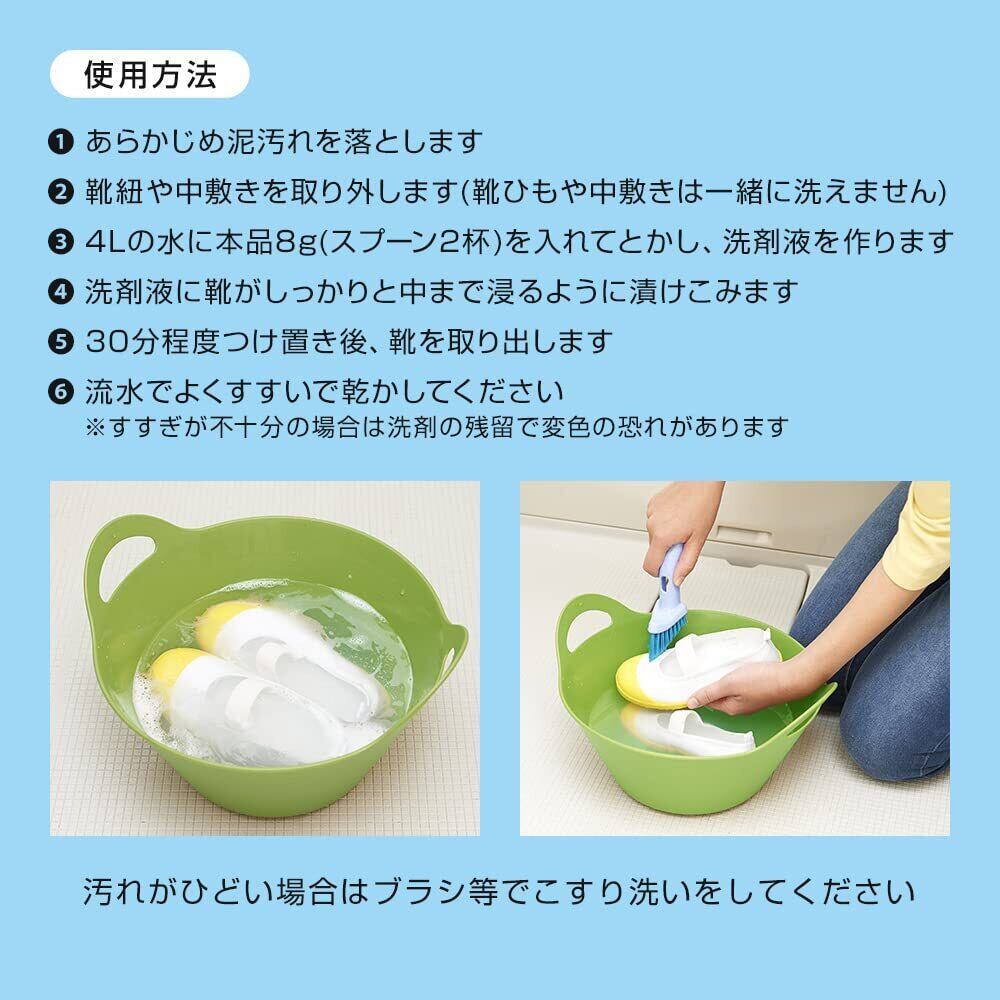 使用方法

❶ あらかじめ泥汚れを落とします

❷ 靴紐や中敷きを取り外します(靴ひもや中敷きは一緒に洗えません)

❸ 4Lの水に本品8g(スプーン2杯)を入れてとかし、洗剤液を作ります

❹ 洗剤液に靴がしっかりと中まで浸るように漬けこみます

❺ 30分程度つけ置き後、靴を取り出します

❻ 流水でよくすすいで乾かしてください
※すすぎが不十分の場合は洗剤の残留で変色の恐れがあります

汚れがひどい場合はブラシ等でこすり洗いをしてください