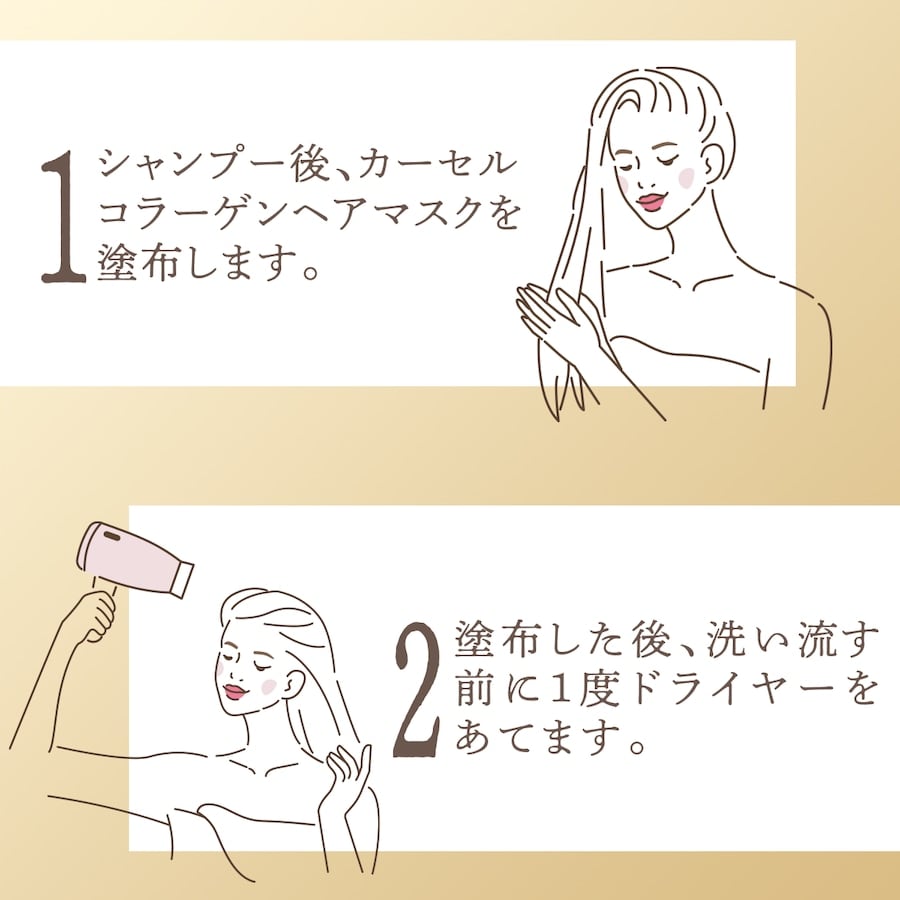 1 シャンプー後、カーセルコラーゲンヘアマスクを塗布します。

2 塗布した後、洗い流す前に1度ドライヤーをあてます。