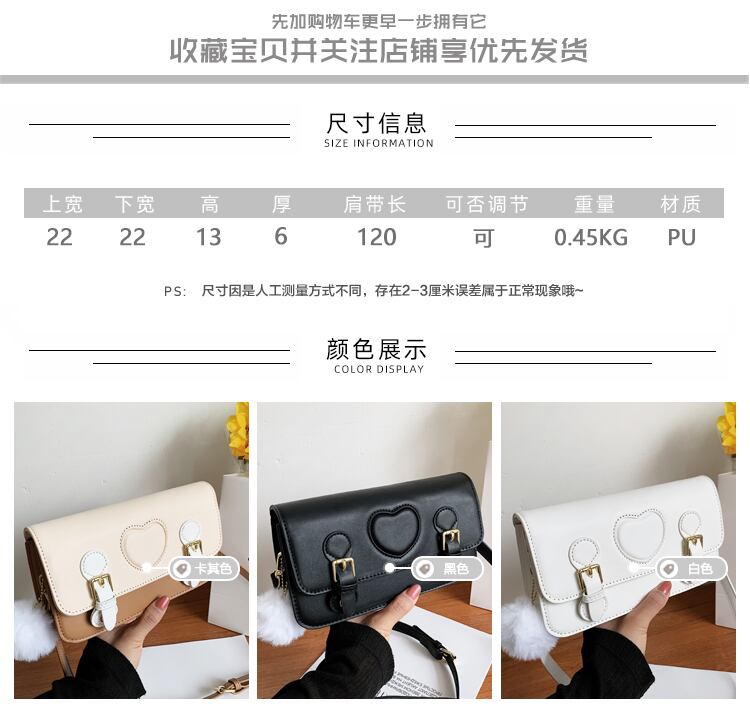 先加购物车更早一步拥有它
收藏宝贝并关注店铺享优先发货

尺寸信息
SIZE INFORMATION

| 上宽 | 下宽 | 高 | 厚 | 肩带长 | 可否调节 | 重量 | 材质 |
|---|---|---|---|---|---|---|---|
| 22 | 22 | 13 | 6 | 120 | 可 | 0.45KG | PU |

PS: 尺寸因是人工测量方式不同，存在2-3厘米误差属于正常现象哦~

颜色展示
COLOR DISPLAY

卡其色

黑色

白色