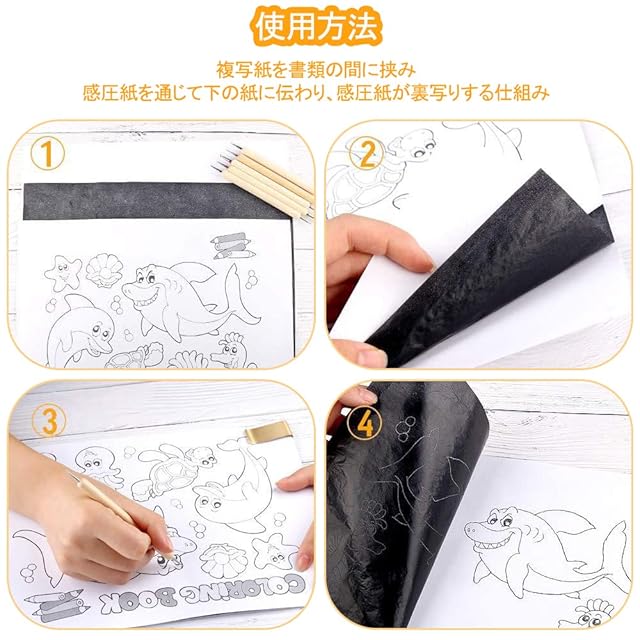 使用方法

複写紙を書類の間に挟み
感圧紙を通じて下の紙に伝わり、感圧紙が裏写りする仕組み

1

2

3

COLORING BOOK

4