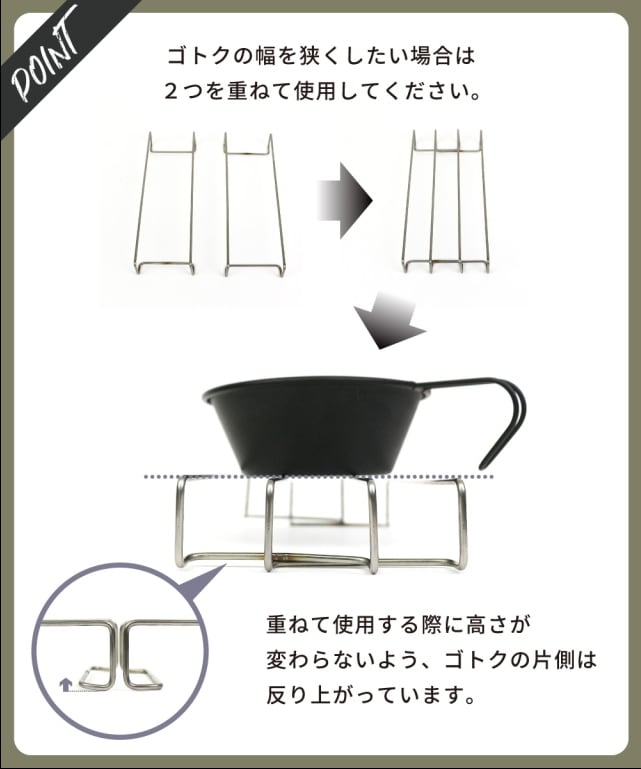 POINT

ゴトクの幅を狭くしたい場合は
２つを重ねて使用してください。

重ねて使用する際に高さが
変わらないよう、ゴトクの片側は
反り上がっています。