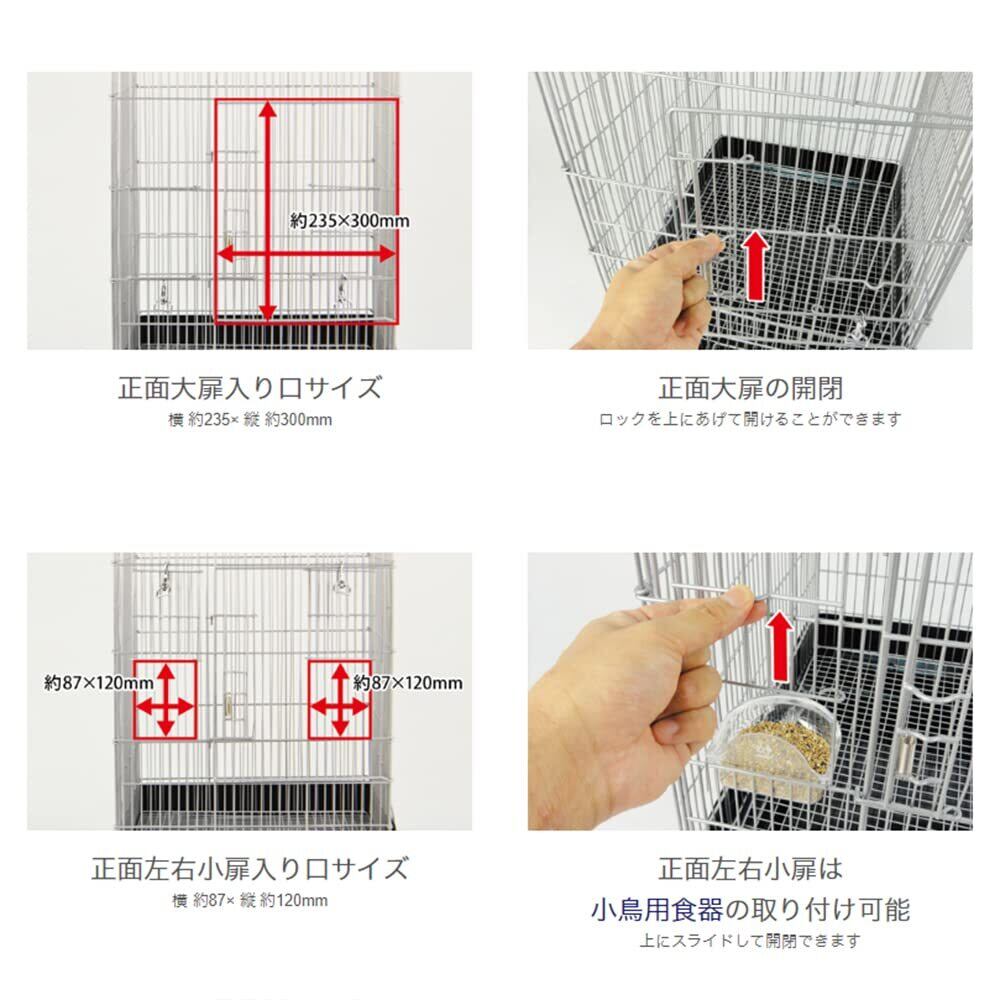 約235×300mm

正面大扉入り口サイズ
横 約235× 縦 約300mm

正面大扉の開閉
ロックを上にあげて開けることができます

約87×120mm

約87×120mm

正面左右小扉入り口サイズ
横 約87× 縦 約120mm

正面左右小扉は
小鳥用食器の取り付け可能
上にスライドして開閉できます