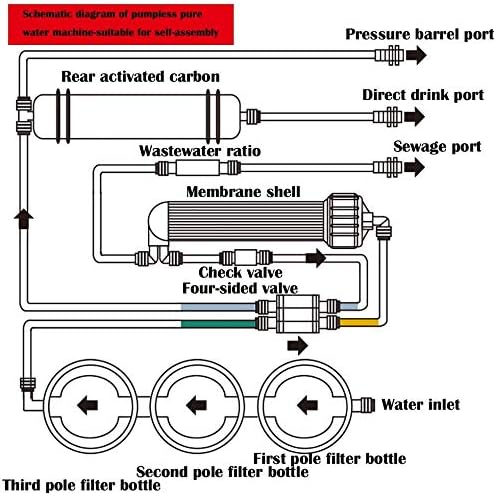 Schematic diagram of pumpless pure water machine-suitable for self-assembly

Pressure barrel port

Rear activated carbon

Direct drink port

Wastewater ratio

Sewage port

Membrane shell

Check valve

Four-sided valve

Water inlet

First pole filter bottle

Second pole filter bottle

Third pole filter bottle