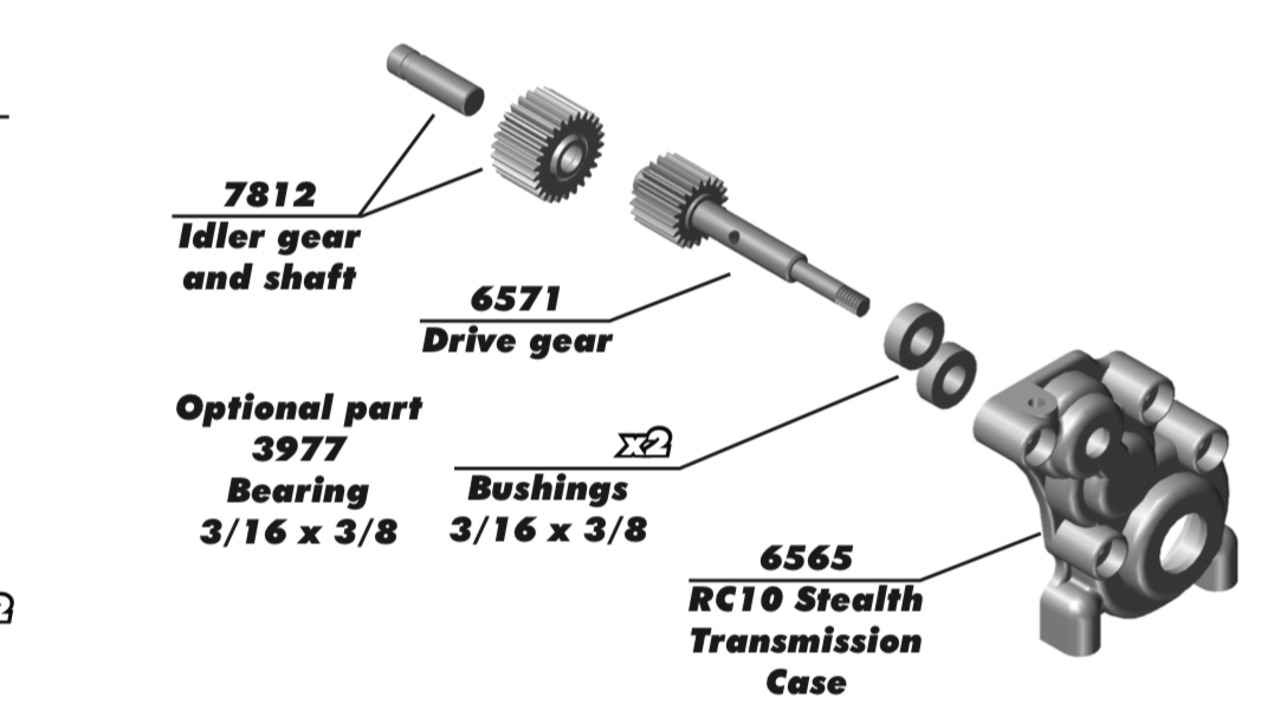 7812
Idler gear and shaft

6571
Drive gear

Optional part
3977
Bearing
3/16 x 3/8

x2
Bushings
3/16 x 3/8

6565
RC10 Stealth Transmission Case